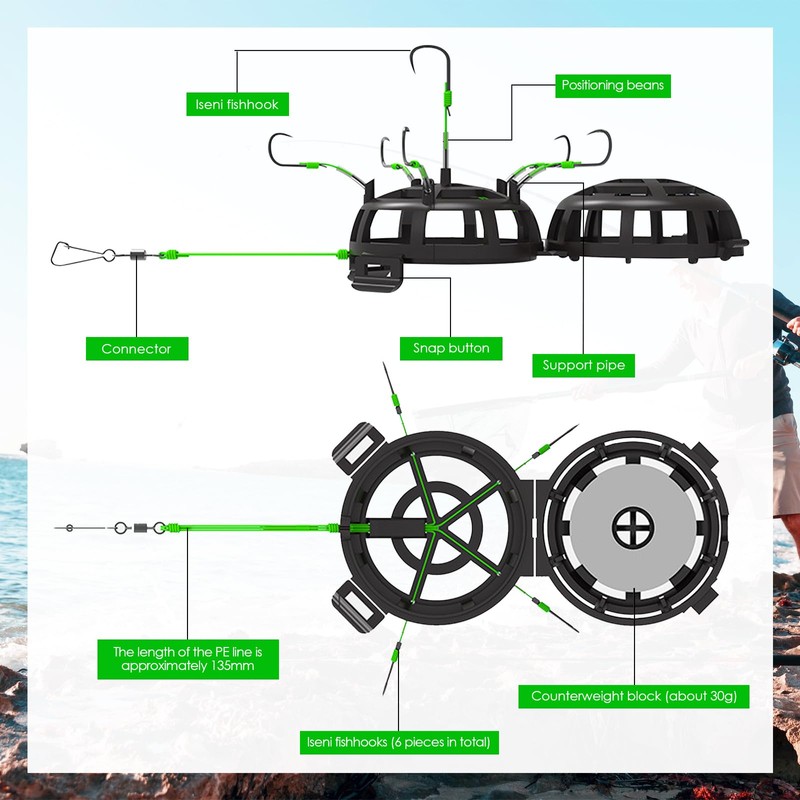 Iseni fishhook

Positioning beans

Connector

Snap button

Support pipe

The length of the PE line is approximately 135mm

Counterweight block (about 30g)

Iseni fishhooks (6 pieces in total)