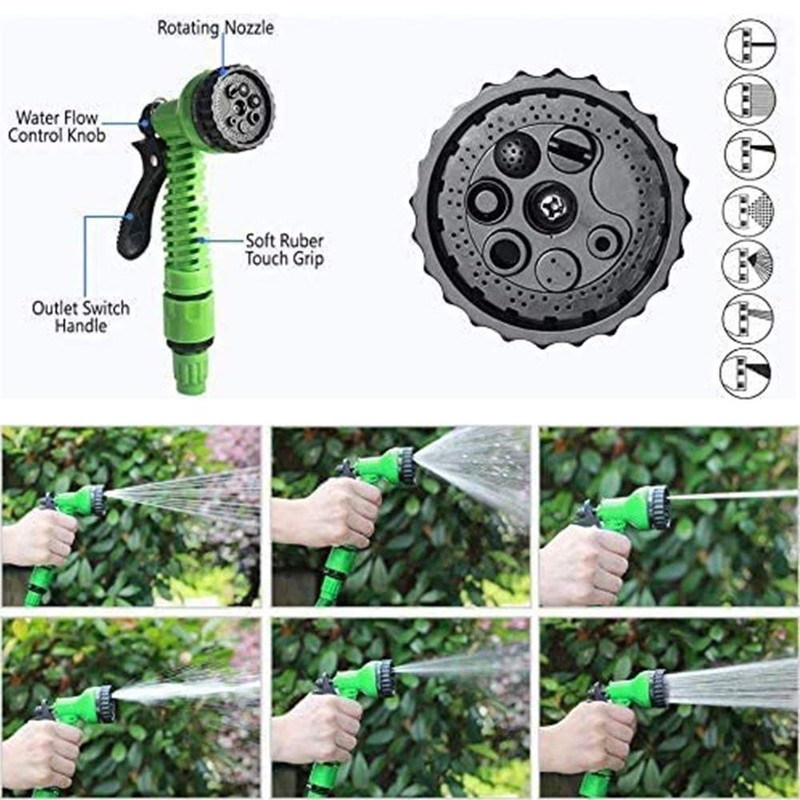 Rotating Nozzle

Water Flow Control Knob

Soft Ruber Touch Grip

Outlet Switch Handle