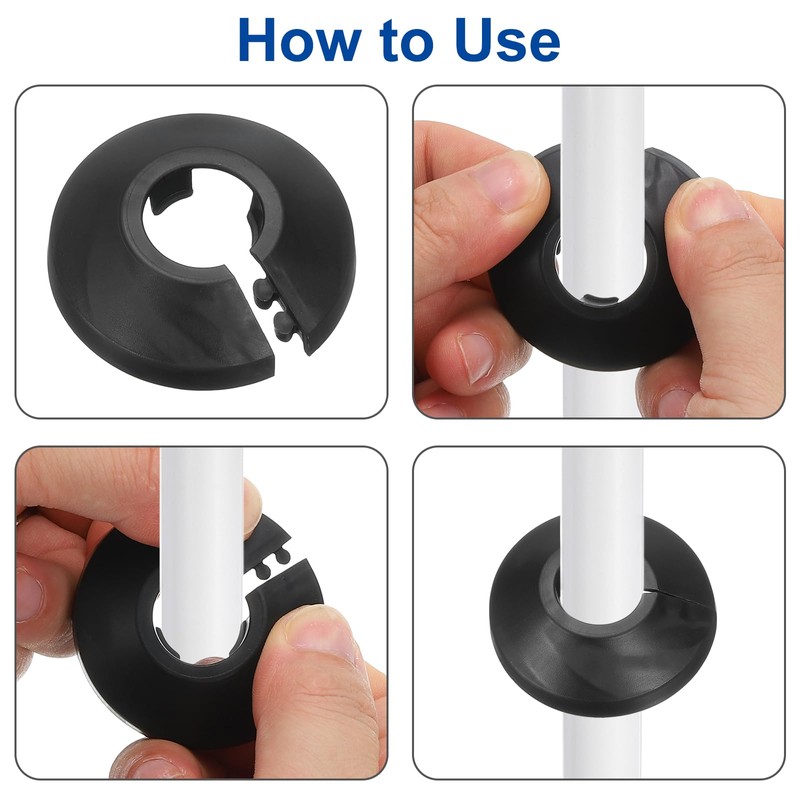 How to Use