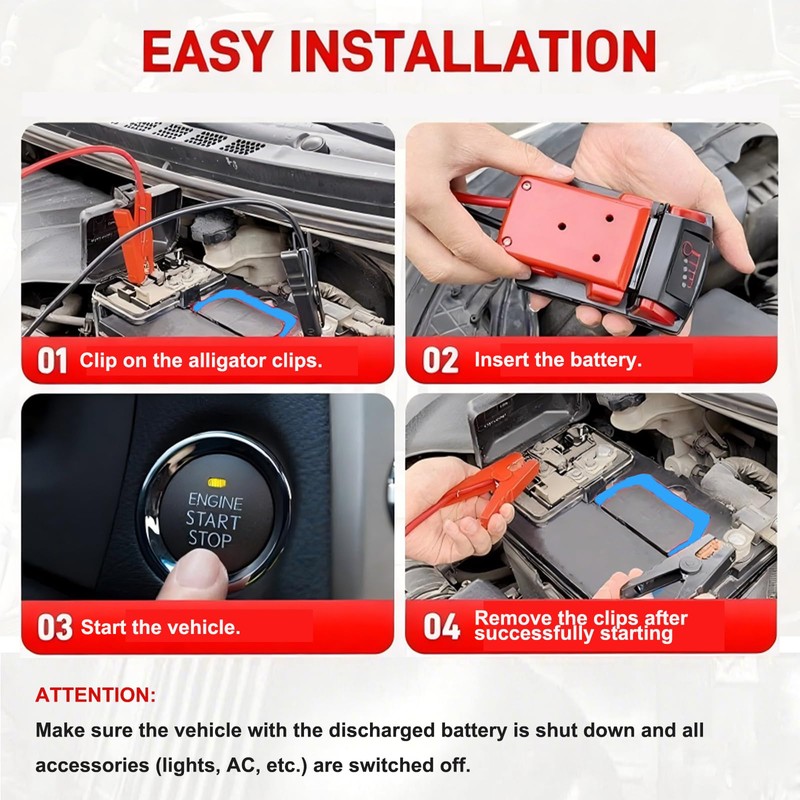 EASY INSTALLATION

01 Clip on the alligator clips.

02 Insert the battery.

ENGINE START STOP

03 Start the vehicle.

04 Remove the clips after successfully starting

ATTENTION:

Make sure the vehicle with the discharged battery is shut down and all accessories (lights, AC, etc.) are switched off.