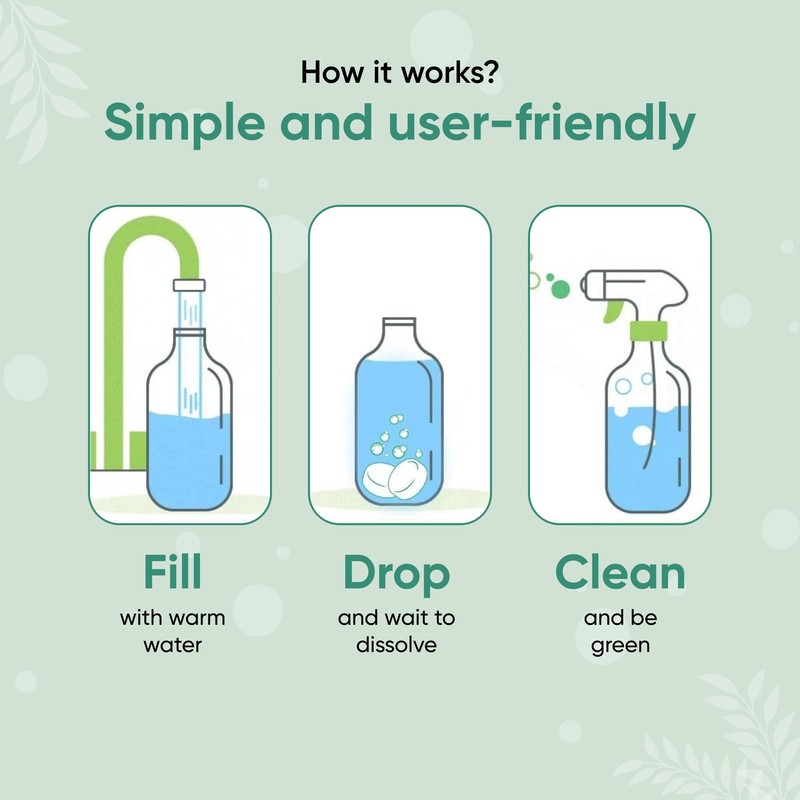 How it works?

Simple and user-friendly

Fill
with warm water

Drop
and wait to dissolve

Clean
and be green