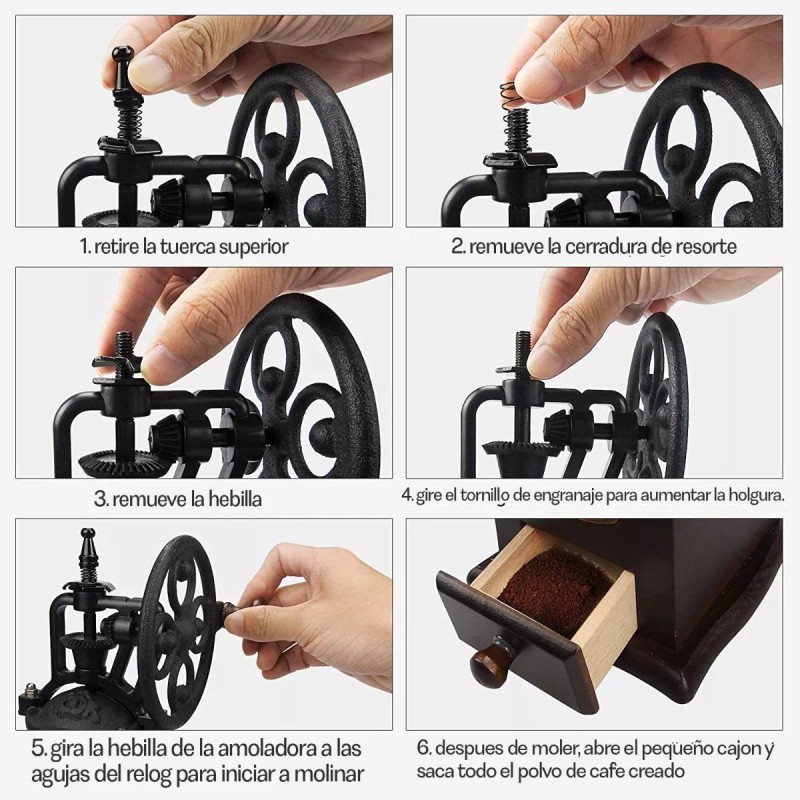 1. retire la tuerca superior

2. remueve la cerradura de resorte

3. remueve la hebilla

4. gire el tornillo de engranaje para aumentar la holgura.

5. gira la hebilla de la amoladora a las agujas del relog para iniciar a molinar

6. despues de moler, abre el pequeño cajon y saca todo el polvo de cafe creado