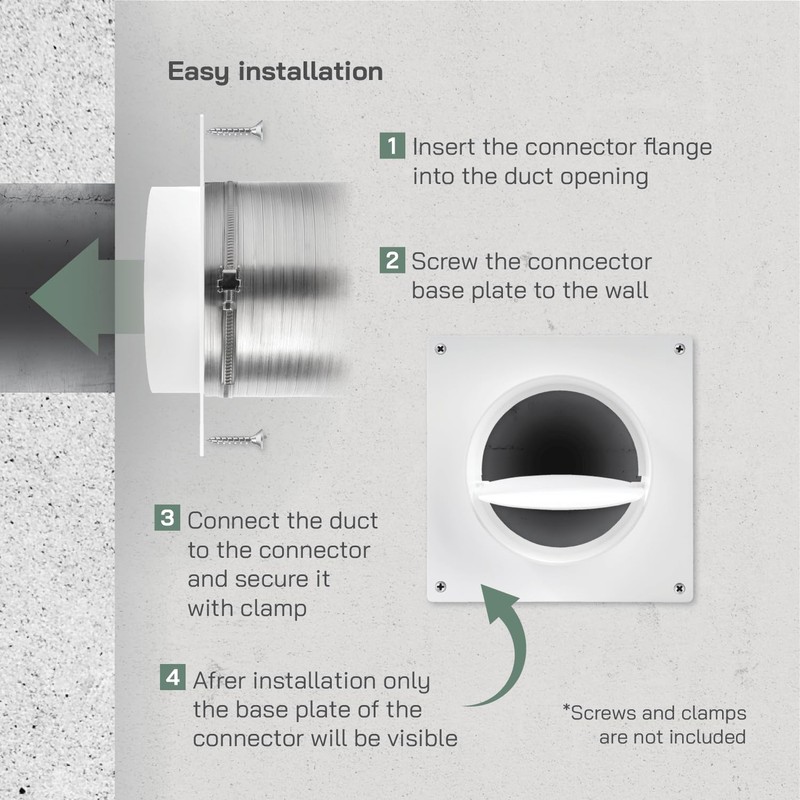 Easy installation

1 Insert the connector flange into the duct opening

2 Screw the conncector base plate to the wall

3 Connect the duct to the connector and secure it with clamp

4 Afrer installation only the base plate of the connector will be visible

*Screws and clamps are not included