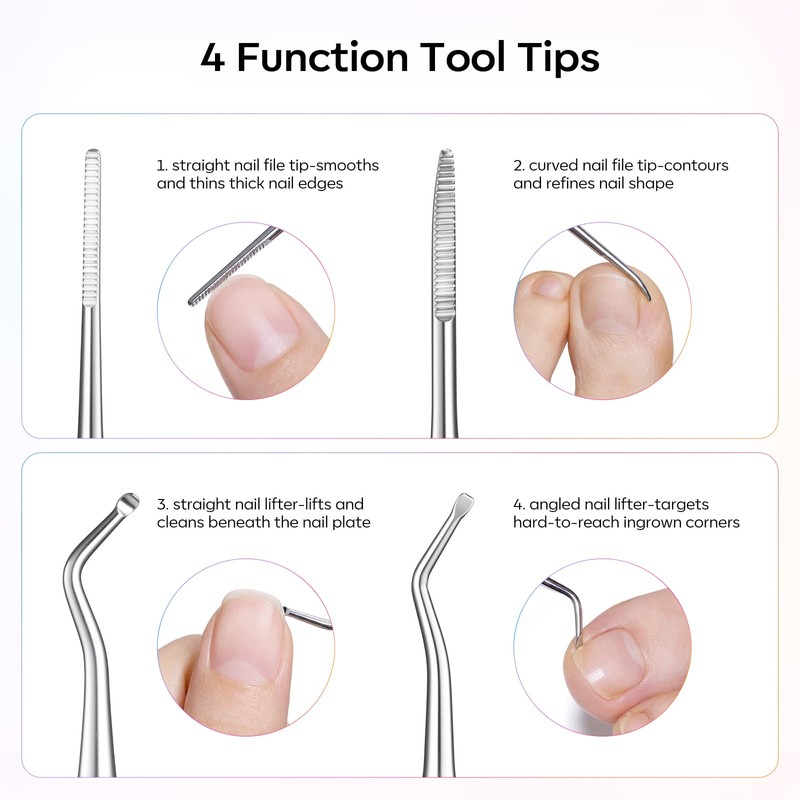 4 Function Tool Tips

1. straight nail file tip-smooths and thins thick nail edges

2. curved nail file tip-contours and refines nail shape

3. straight nail lifter-lifts and cleans beneath the nail plate

4. angled nail lifter-targets hard-to-reach ingrown corners