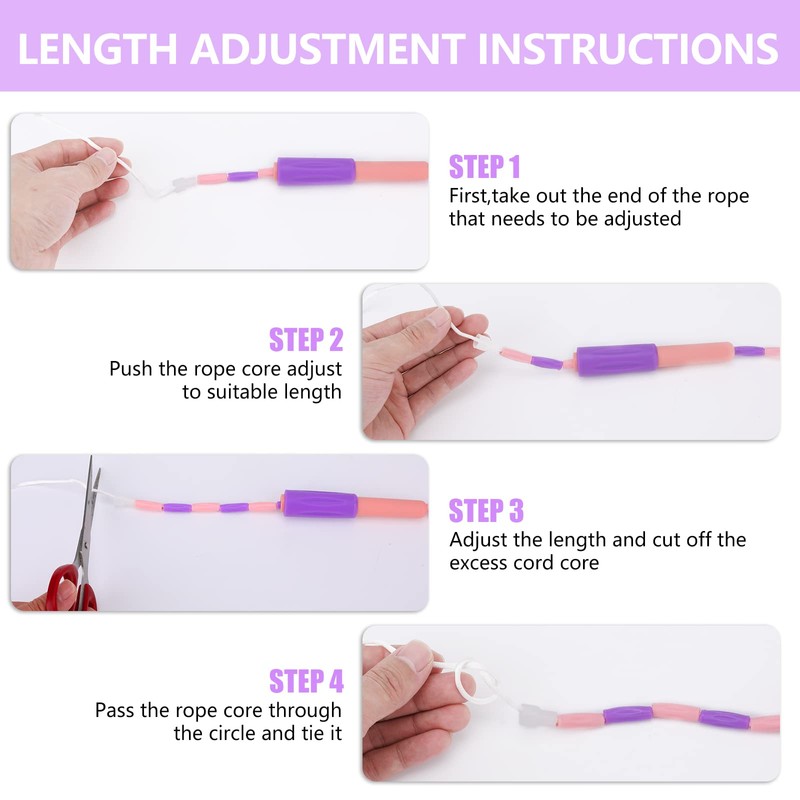 LENGTH ADJUSTMENT INSTRUCTIONS

STEP 1
First,take out the end of the rope that needs to be adjusted

STEP 2
Push the rope core adjust to suitable length

STEP 3
Adjust the length and cut off the excess cord core

STEP 4
Pass the rope core through the circle and tie it