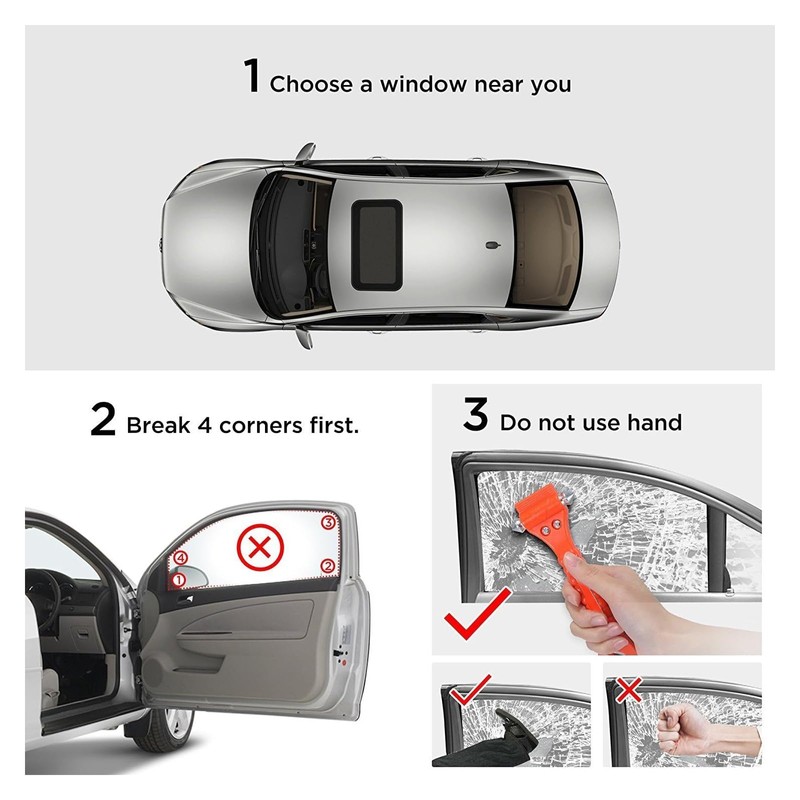 1 Choose a window near you

2 Break 4 corners first.

③
④
①
②

3 Do not use hand