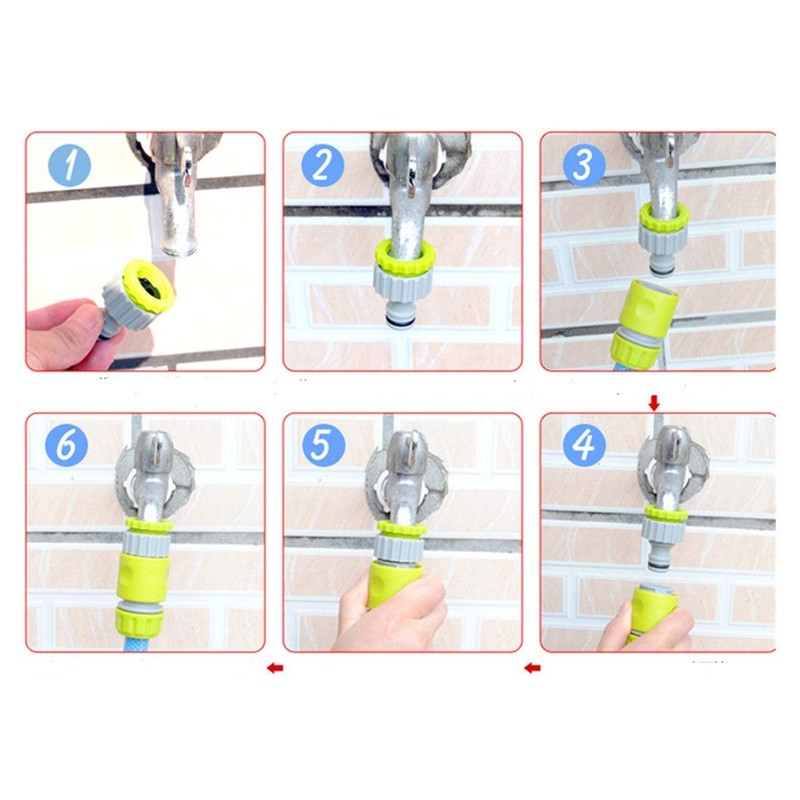 1
2
3
6
5
4