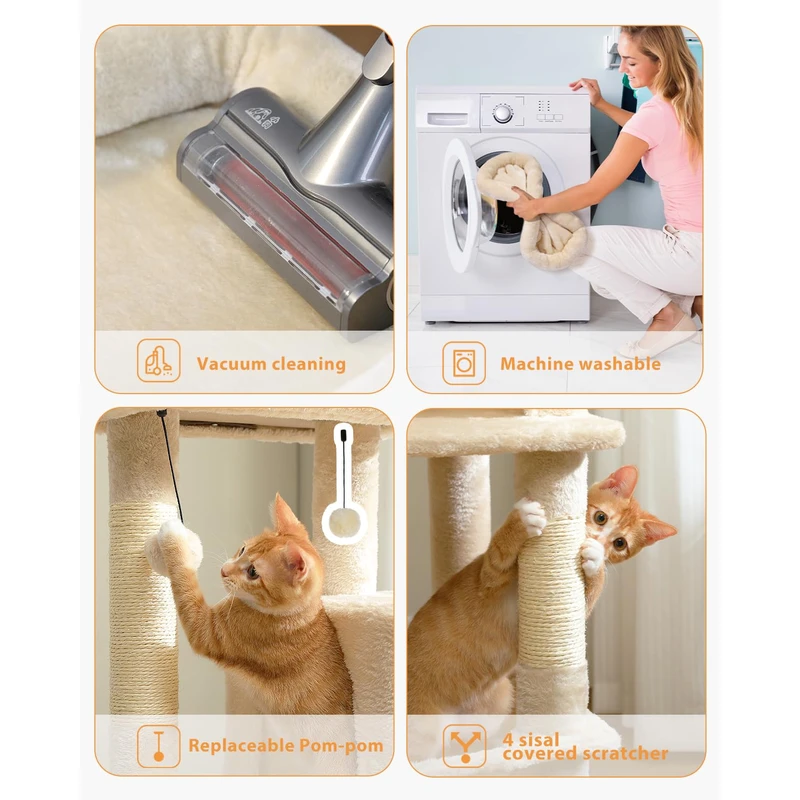 Vacuum cleaning

Machine washable

Replaceable Pom-pom

4 sisal covered scratcher