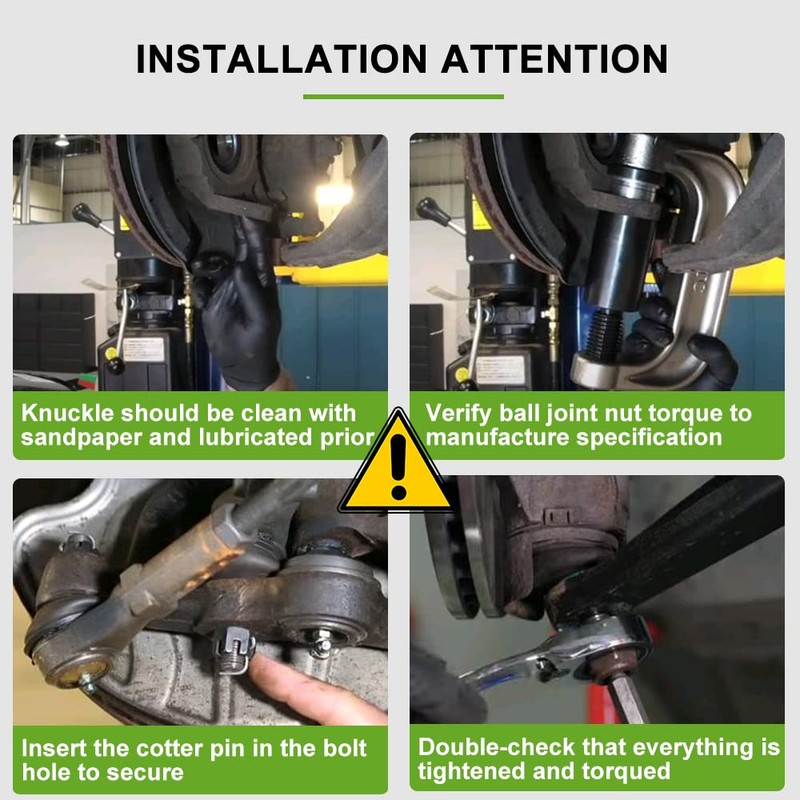 INSTALLATION ATTENTION

Knuckle should be clean with sandpaper and lubricated prior

Verify ball joint nut torque to manufacture specification

Insert the cotter pin in the bolt hole to secure

Double-check that everything is tightened and torqued