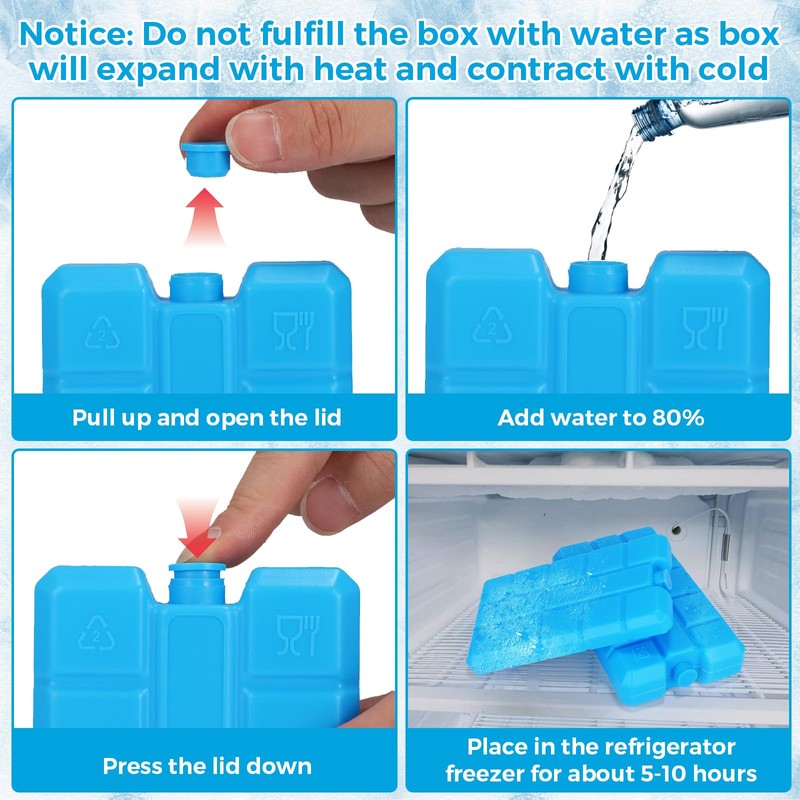 Notice: Do not fulfill the box with water as box will expand with heat and contract with cold

2

Pull up and open the lid

2

Add water to 80%

2

Press the lid down

Place in the refrigerator freezer for about 5-10 hours