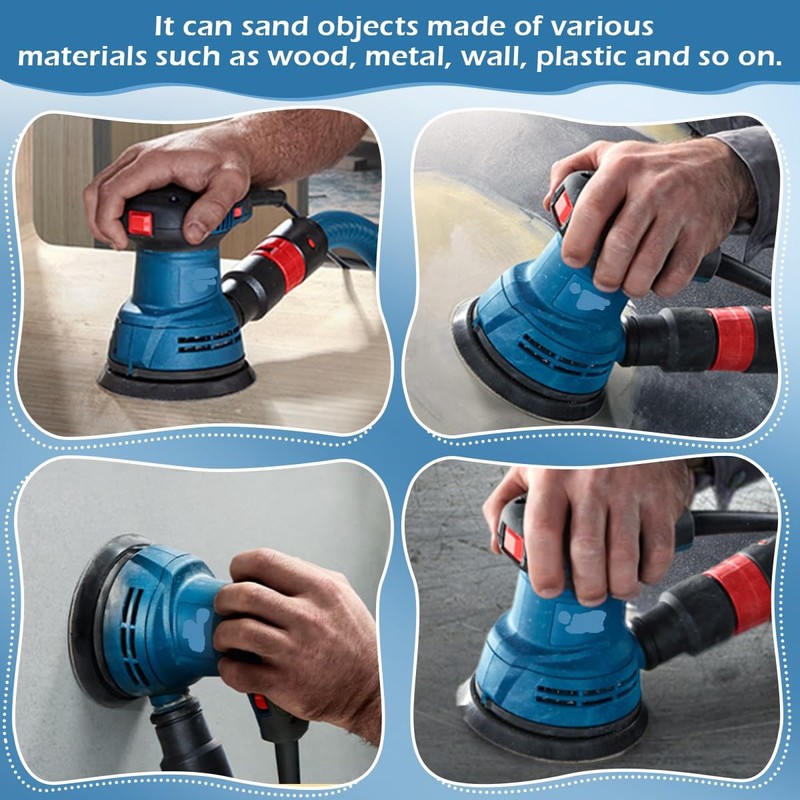 It can sand objects made of various materials such as wood, metal, wall, plastic and so on.