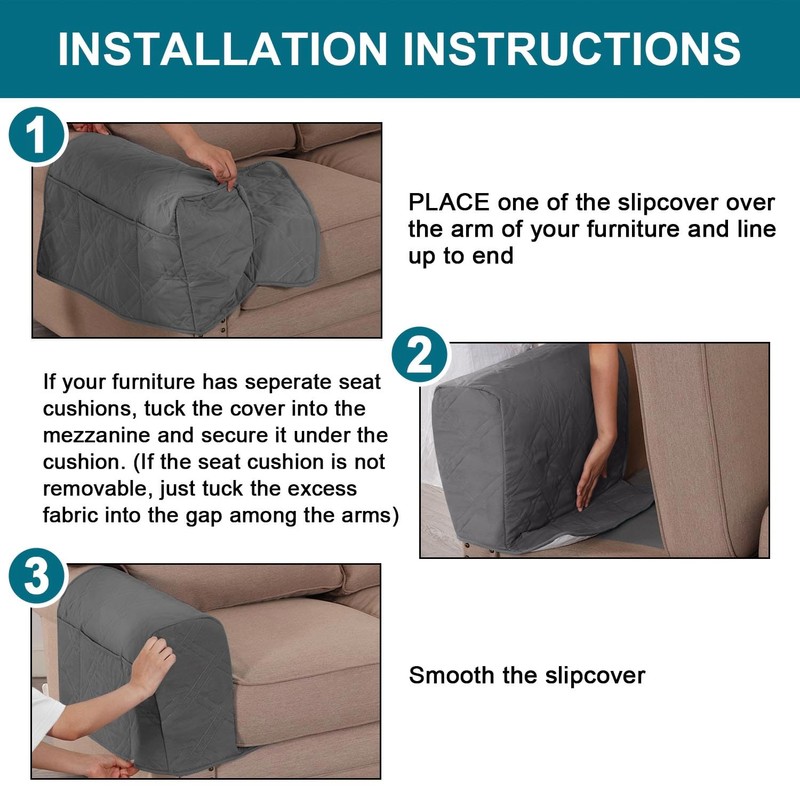 INSTALLATION INSTRUCTIONS

1

PLACE one of the slipcover over the arm of your furniture and line up to end

2

If your furniture has seperate seat cushions, tuck the cover into the mezzanine and secure it under the cushion. (If the seat cushion is not removable, just tuck the excess fabric into the gap among the arms)

3

Smooth the slipcover