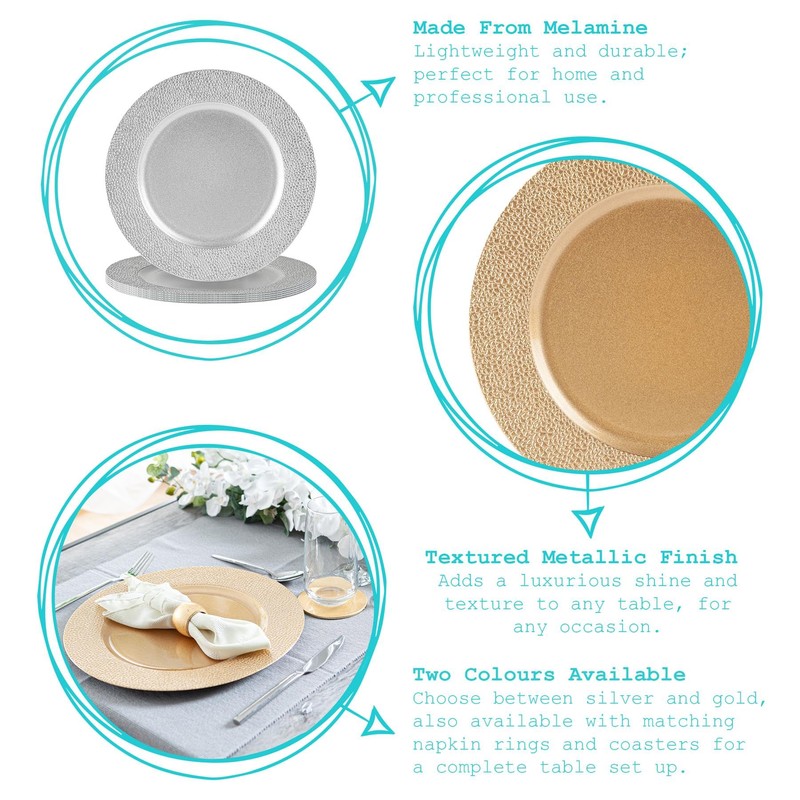 Made From Melamine
Lightweight and durable; perfect for home and professional use.

Textured Metallic Finish
Adds a luxurious shine and texture to any table, for any occasion.

Two Colours Available
Choose between silver and gold, also available with matching napkin rings and coasters for a complete table set up.