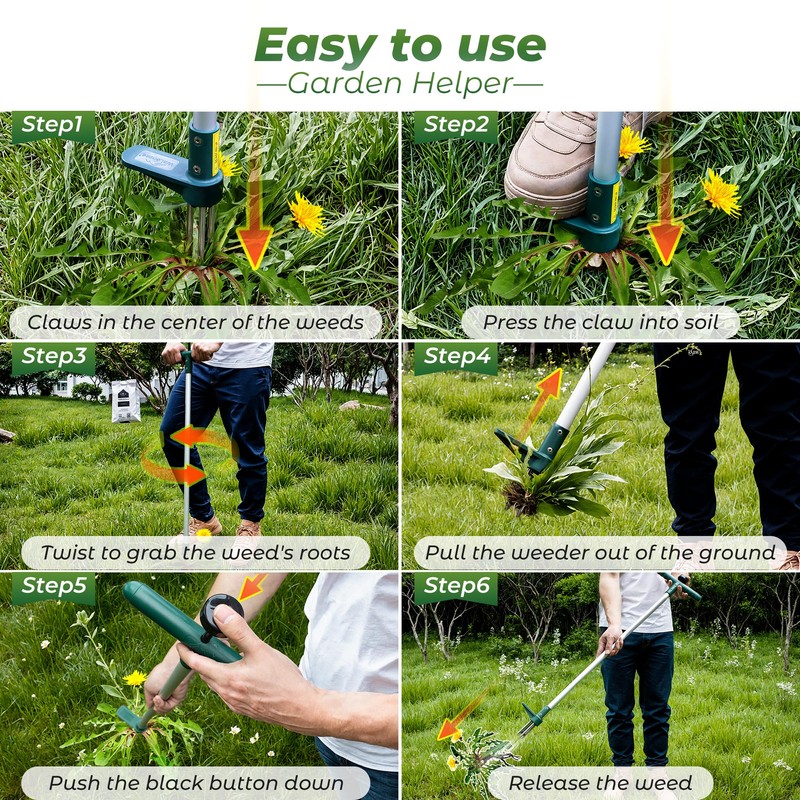 Easy to use
—Garden Helper—

Step1
Claws in the center of the weeds

Step2
Press the claw into soil

Step3
Twist to grab the weed's roots

Step4
Pull the weeder out of the ground

Step5
Push the black button down

Step6
Release the weed