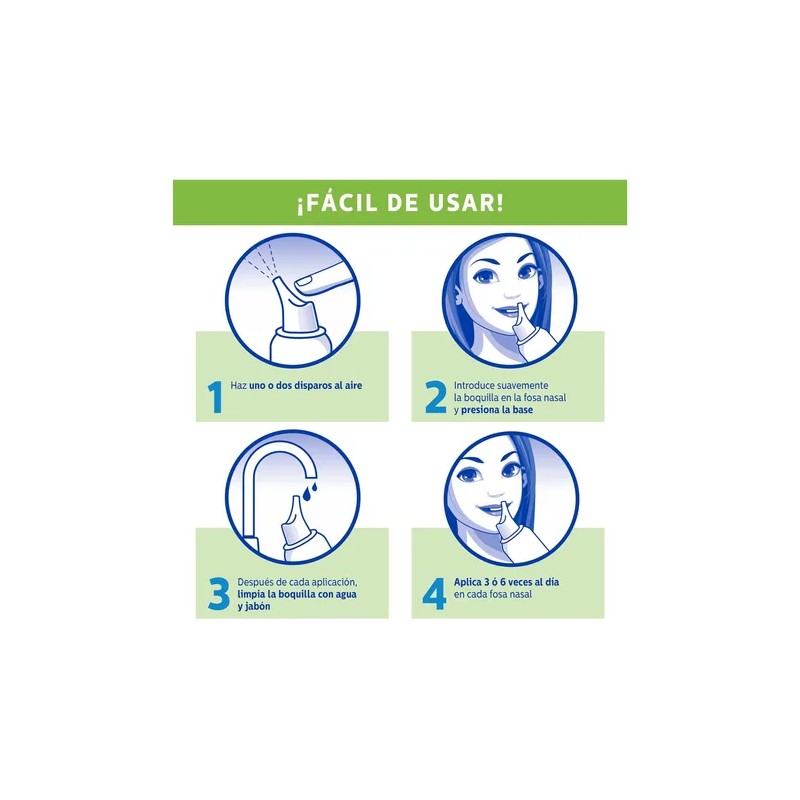 ¡FÁCIL DE USAR!

1 Haz uno o dos disparos al aire

2 Introduce suavemente la boquilla en la fosa nasal y presiona la base

3 Después de cada aplicación, limpia la boquilla con agua y jabón

4 Aplica 3 ó 6 veces al día en cada fosa nasal