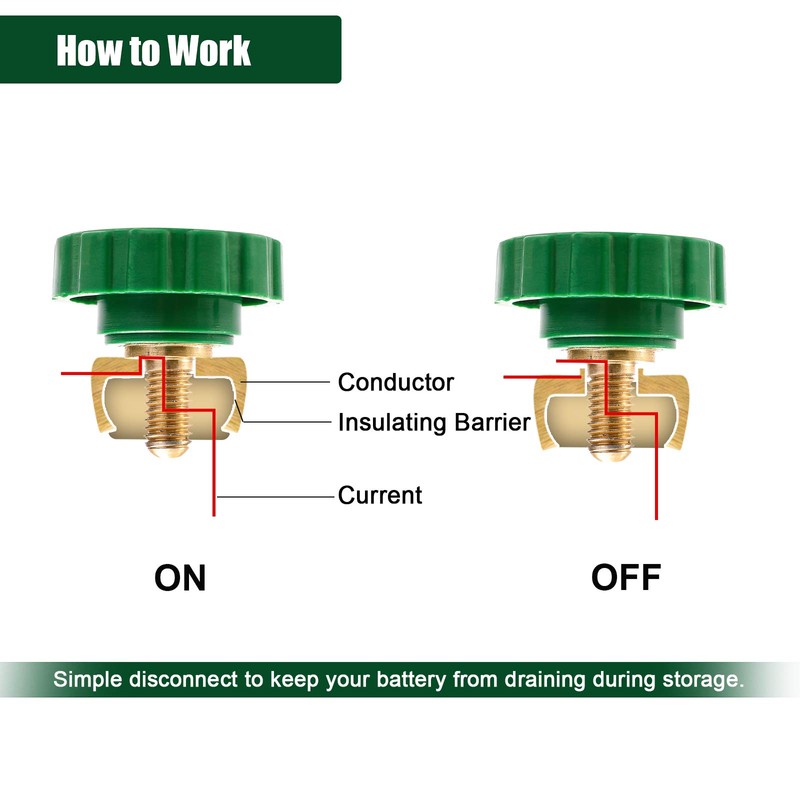 How to Work

Conductor
Insulating Barrier
Current

ON

OFF

Simple disconnect to keep your battery from draining during storage.