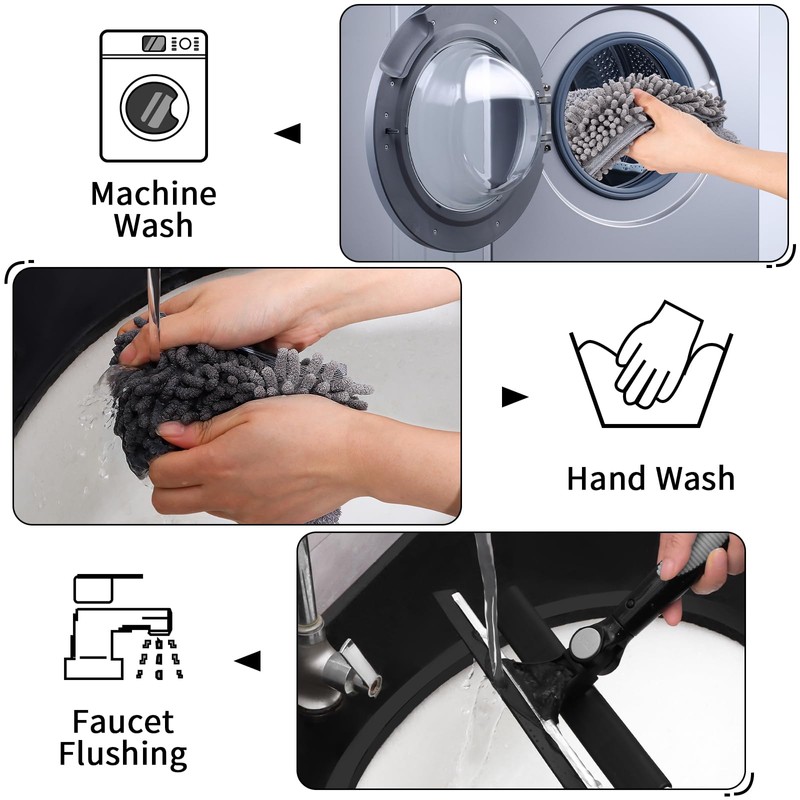 Machine Wash

Hand Wash

Faucet Flushing