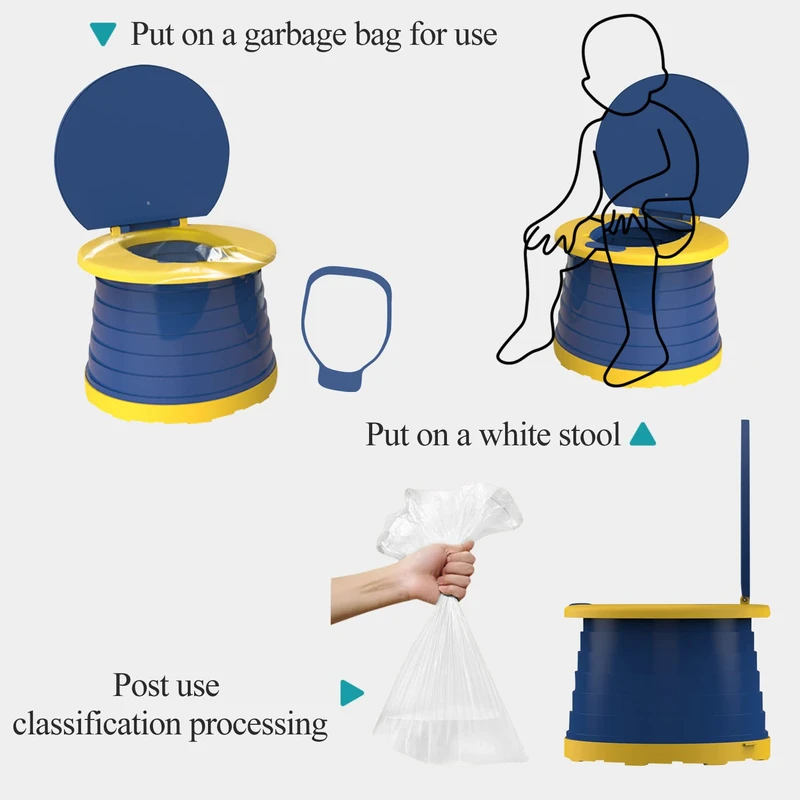 Put on a garbage bag for use

Put on a white stool

Post use
classification processing