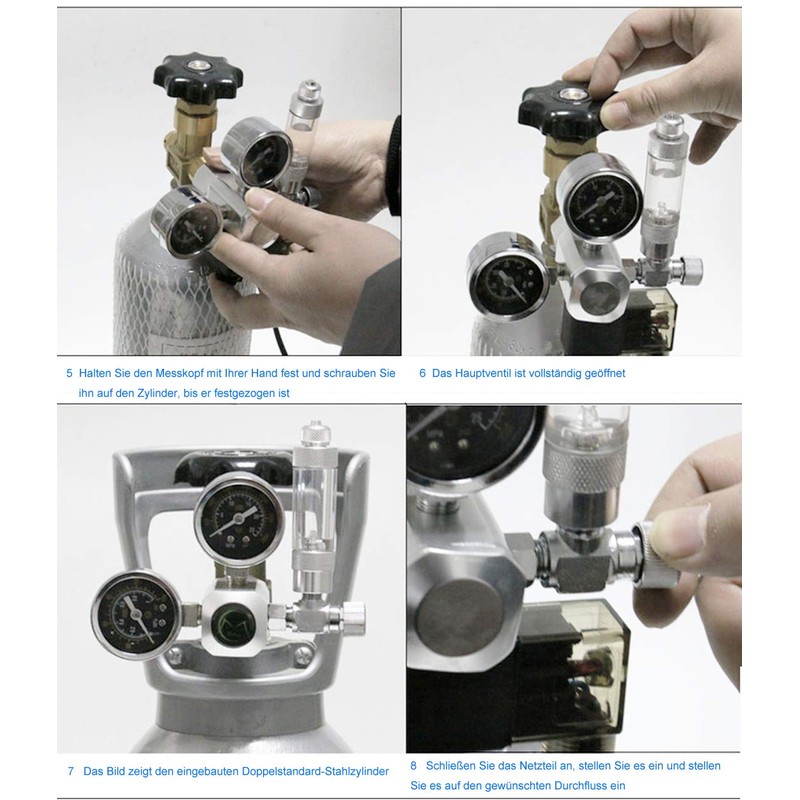 5 Halten Sie den Messkopf mit Ihrer Hand fest und schrauben Sie ihn auf den Zylinder, bis er festgezogen ist

6 Das Hauptventil ist vollständig geöffnet

7 Das Bild zeigt den eingebauten Doppelstandard-Stahlzylinder

8 Schließen Sie das Netzteil an, stellen Sie es ein und stellen Sie es auf den gewünschten Durchfluss ein