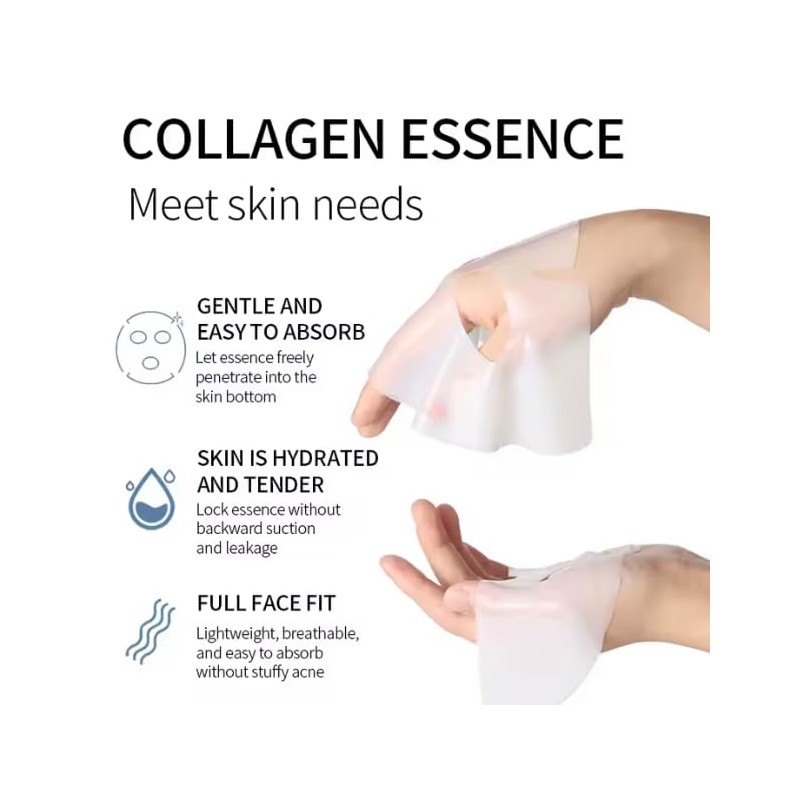 COLLAGEN ESSENCE

Meet skin needs

GENTLE AND EASY TO ABSORB

Let essence freely penetrate into the skin bottom

SKIN IS HYDRATED AND TENDER

Lock essence without backward suction and leakage

FULL FACE FIT

Lightweight, breathable, and easy to absorb without stuffy acne