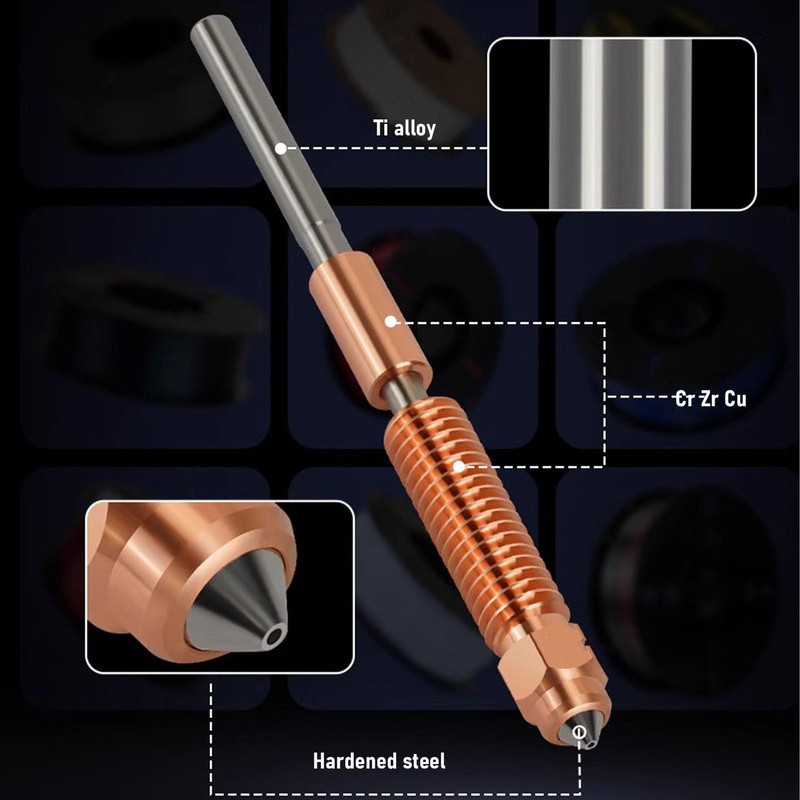 Ti alloy

Cr Zr Cu

Hardened steel