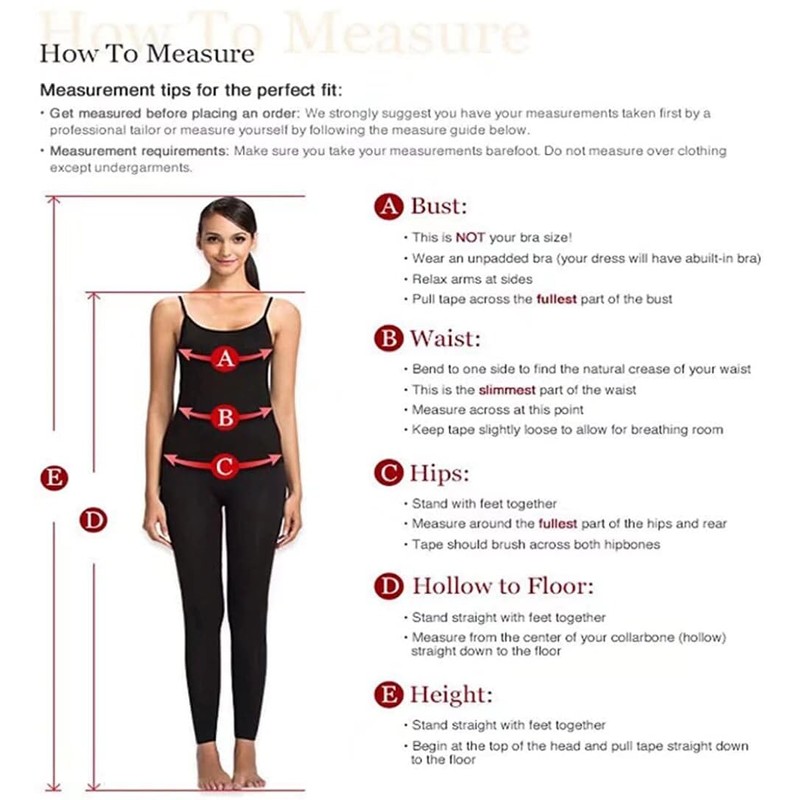 How To Measure

How To Measure

Measurement tips for the perfect fit:

• Get measured before placing an order: We strongly suggest you have your measurements taken first by a professional tailor or measure yourself by following the measure guide below.

• Measurement requirements: Make sure you take your measurements barefoot. Do not measure over clothing except undergarments.

A
B
C
E
D

A Bust:
• This is NOT your bra size!
• Wear an unpadded bra (your dress will have abuilt-in bra)
• Relax arms at sides
• Pull tape across the fullest part of the bust

B Waist:
• Bend to one side to find the natural crease of your waist
• This is the slimmest part of the waist
• Measure across at this point
• Keep tape slightly loose to allow for breathing room

C Hips:
• Stand with feet together
• Measure around the fullest part of the hips and rear
• Tape should brush across both hipbones

D Hollow to Floor:
• Stand straight with feet together
• Measure from the center of your collarbone (hollow) straight down to the floor

E Height:
• Stand straight with feet together
• Begin at the top of the head and pull tape straight down to the floor