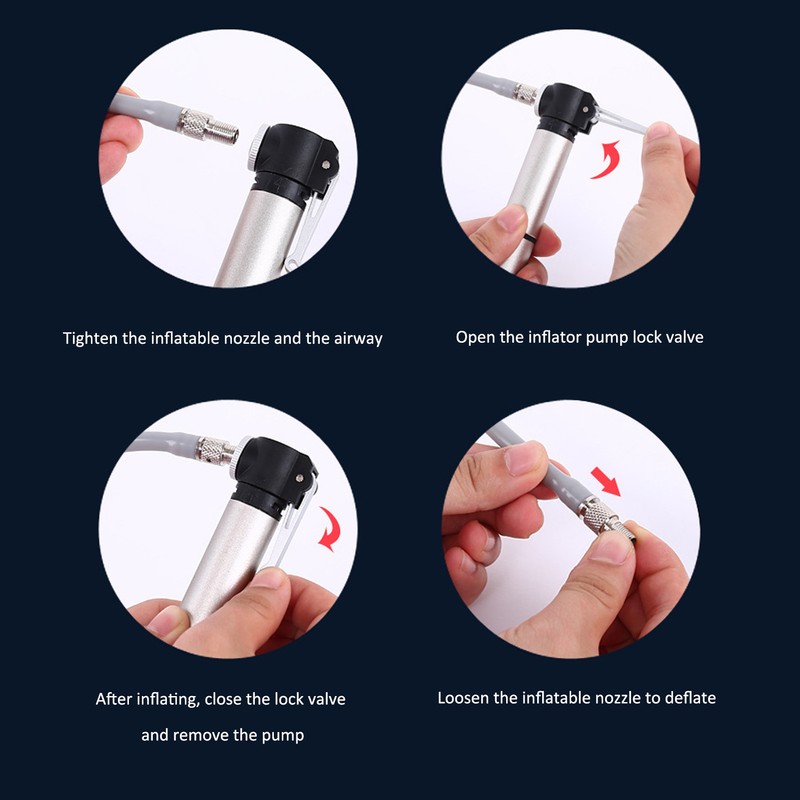 Tighten the inflatable nozzle and the airway

Open the inflator pump lock valve

After inflating, close the lock valve and remove the pump

Loosen the inflatable nozzle to deflate