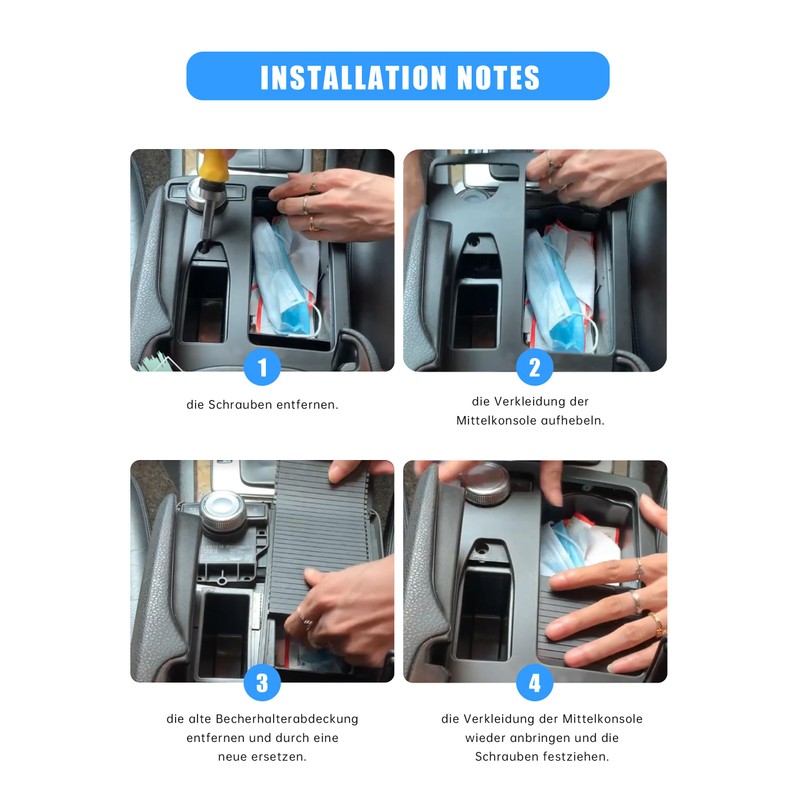 INSTALLATION NOTES

1

die Schrauben entfernen.

2

die Verkleidung der Mittelkonsole aufhebeln.

3

die alte Becherhalterabdeckung entfernen und durch eine neue ersetzen.

4

die Verkleidung der Mittelkonsole wieder anbringen und die Schrauben festziehen.