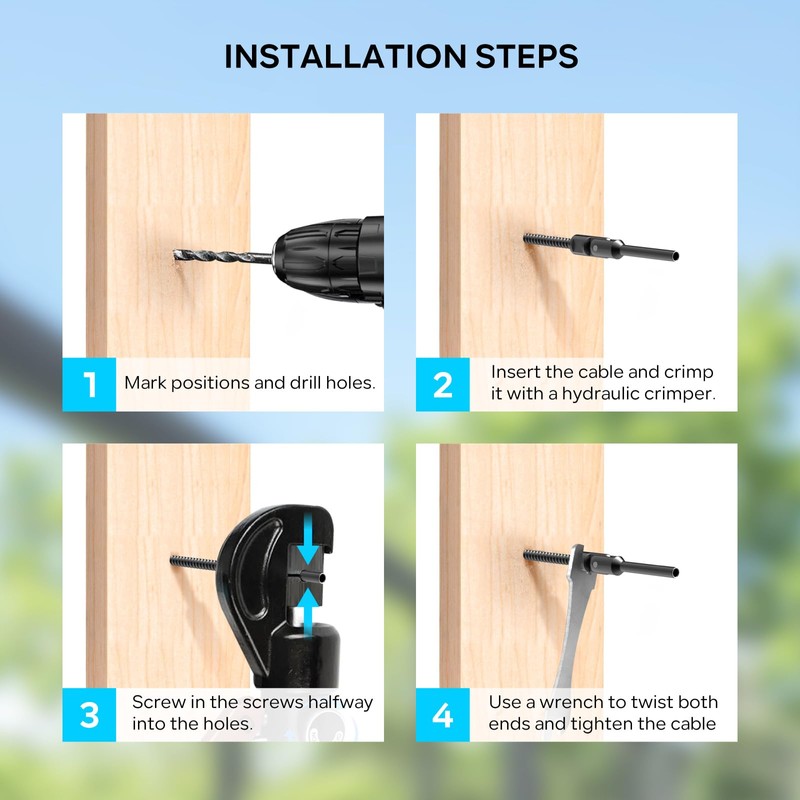 INSTALLATION STEPS

1 Mark positions and drill holes.

2 Insert the cable and crimp it with a hydraulic crimper.

3 Screw in the screws halfway into the holes.

4 Use a wrench to twist both ends and tighten the cable