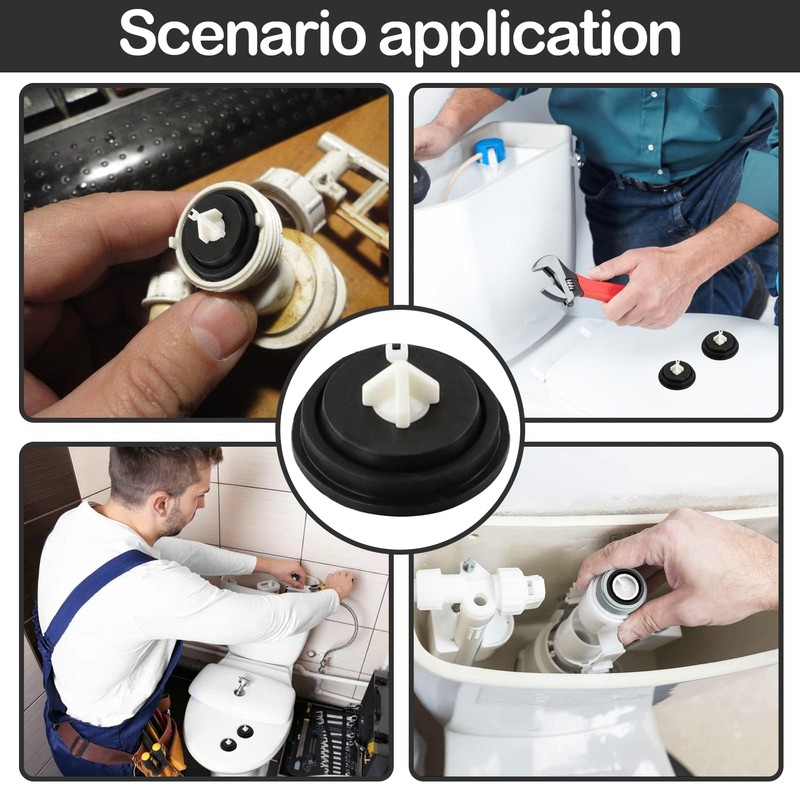 Scenario application