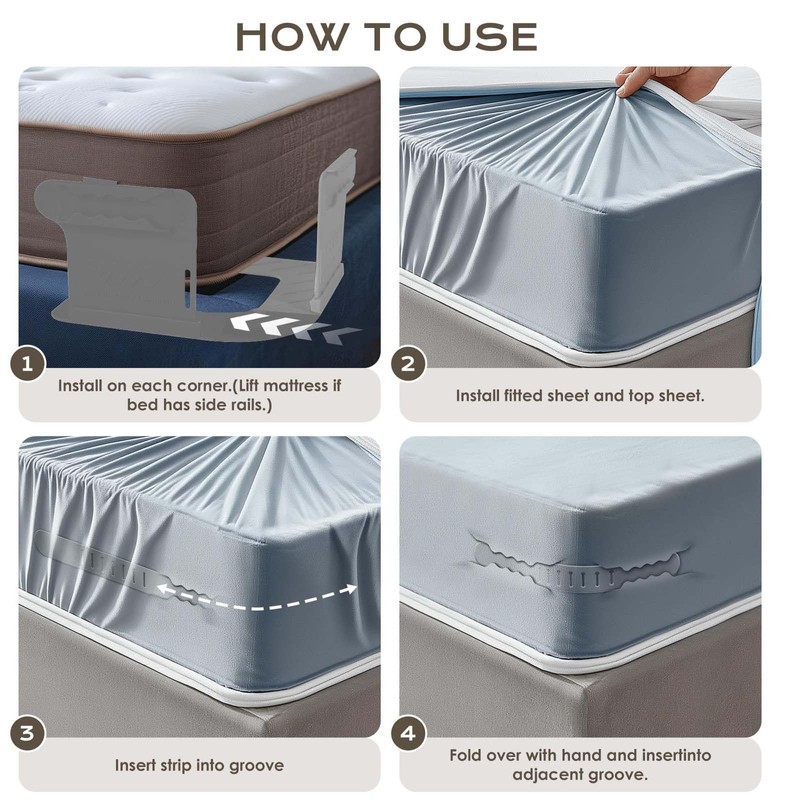 HOW TO USE

1

Install on each corner.(Lift mattress if bed has side rails.)

2

Install fitted sheet and top sheet.

3

Insert strip into groove

4

Fold over with hand and insertinto adjacent groove.