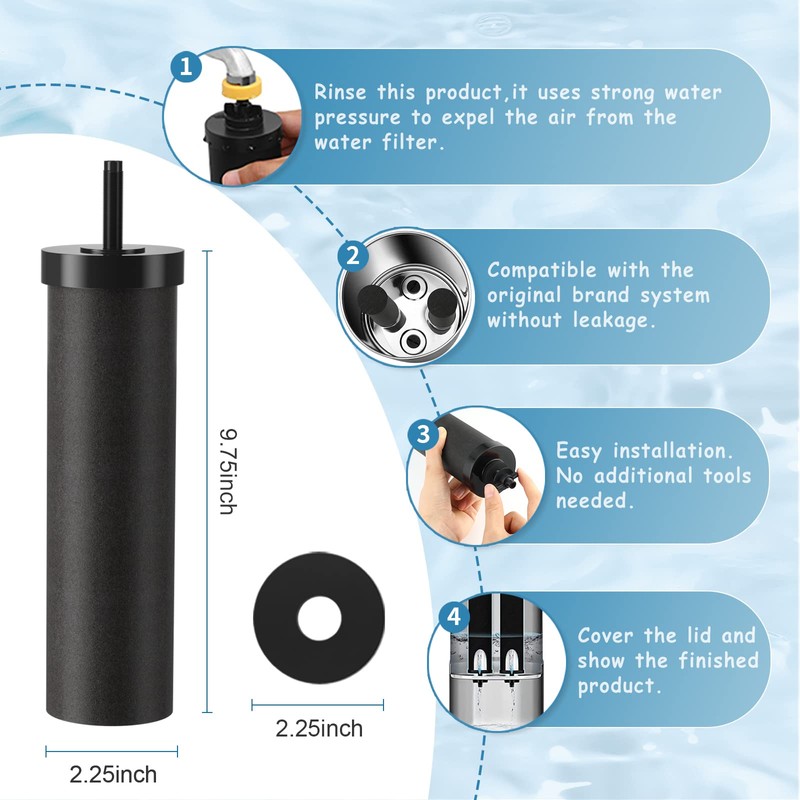 1

Rinse this product,it uses strong water pressure to expel the air from the water filter.

2

Compatible with the original brand system without leakage.

3

Easy installation. No additional tools needed.

4

Cover the lid and show the finished product.

9.75inch

2.25inch

2.25inch