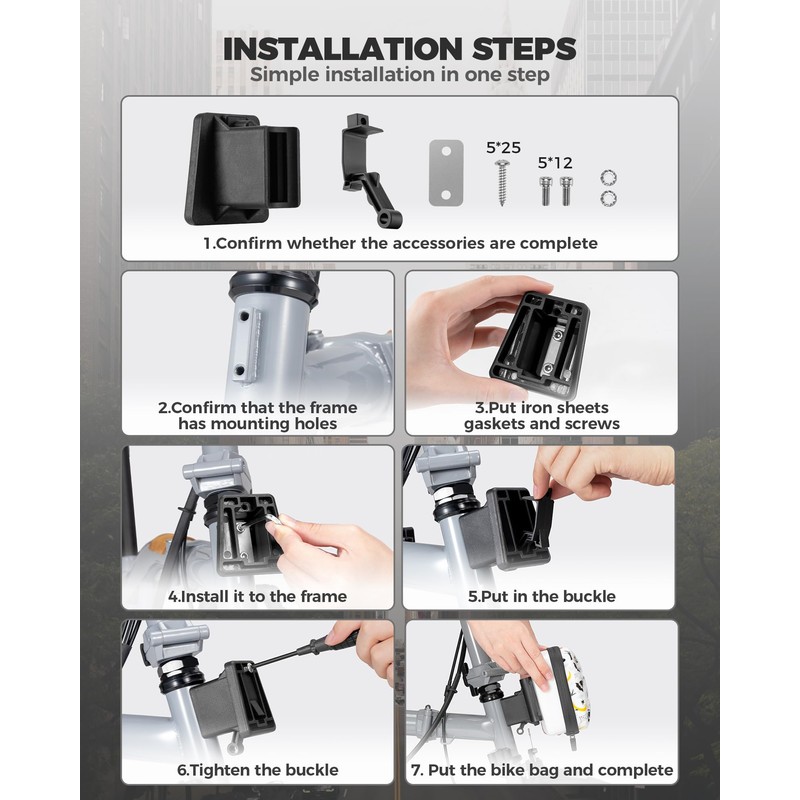 INSTALLATION STEPS
Simple installation in one step

5*25
5*12

1.Confirm whether the accessories are complete

2.Confirm that the frame has mounting holes

3.Put iron sheets gaskets and screws

4.Install it to the frame

5.Put in the buckle

6.Tighten the buckle

7. Put the bike bag and complete