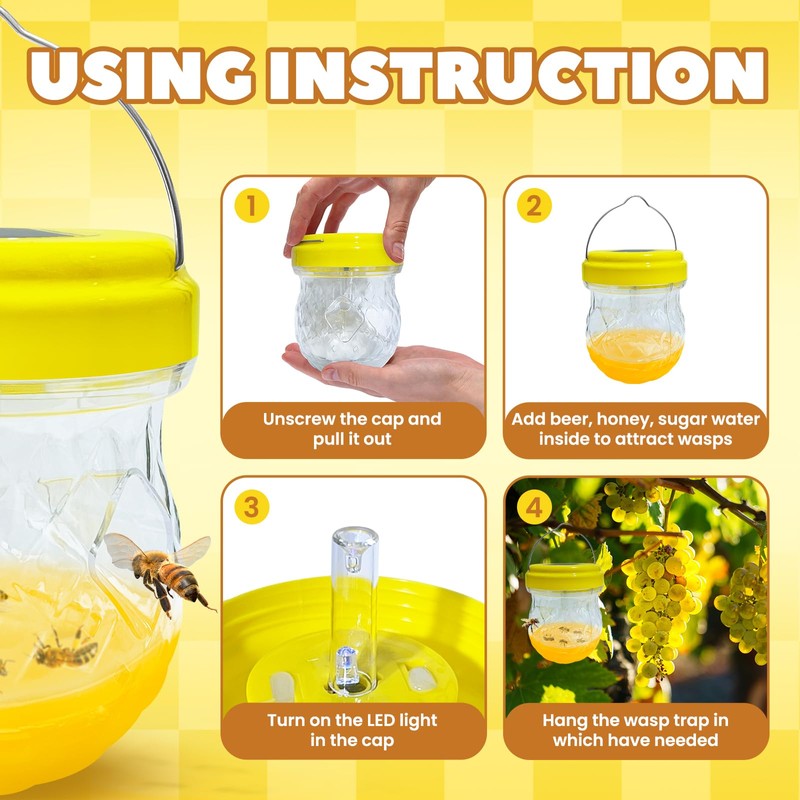 USING INSTRUCTION

1

Unscrew the cap and pull it out

2

Add beer, honey, sugar water inside to attract wasps

3

Turn on the LED light in the cap

4

Hang the wasp trap in which have needed