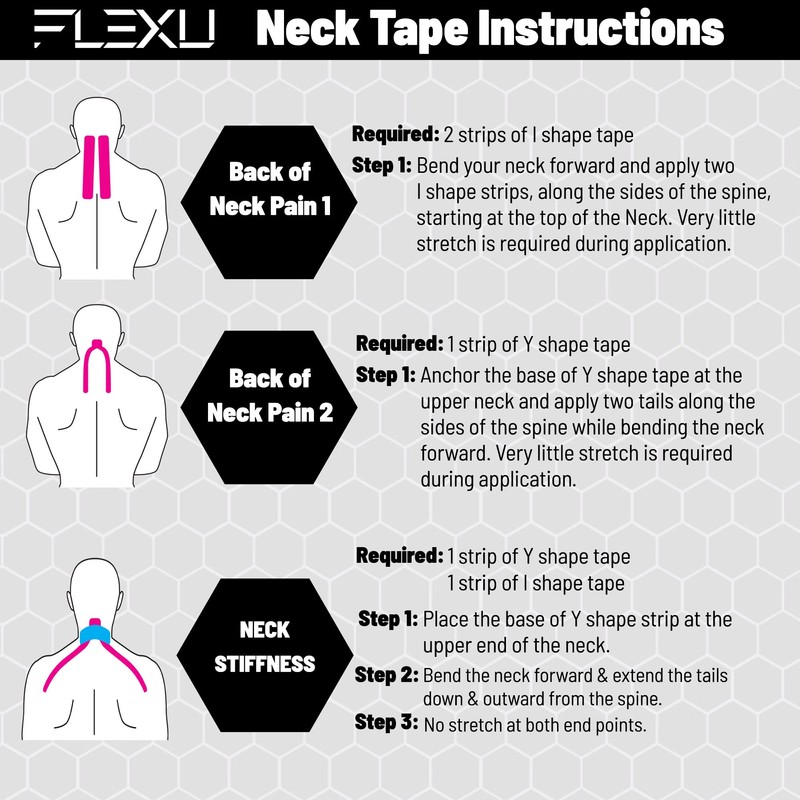 FLEXU Neck Tape Instructions

Back of Neck Pain 1

Required: 2 strips of I shape tape

Step 1: Bend your neck forward and apply two I shape strips, along the sides of the spine, starting at the top of the Neck. Very little stretch is required during application.

Back of Neck Pain 2

Required: 1 strip of Y shape tape

Step 1: Anchor the base of Y shape tape at the upper neck and apply two tails along the sides of the spine while bending the neck forward. Very little stretch is required during application.

NECK STIFFNESS

Required: 1 strip of Y shape tape
1 strip of I shape tape

Step 1: Place the base of Y shape strip at the upper end of the neck.

Step 2: Bend the neck forward & extend the tails down & outward from the spine.

Step 3: No stretch at both end points.