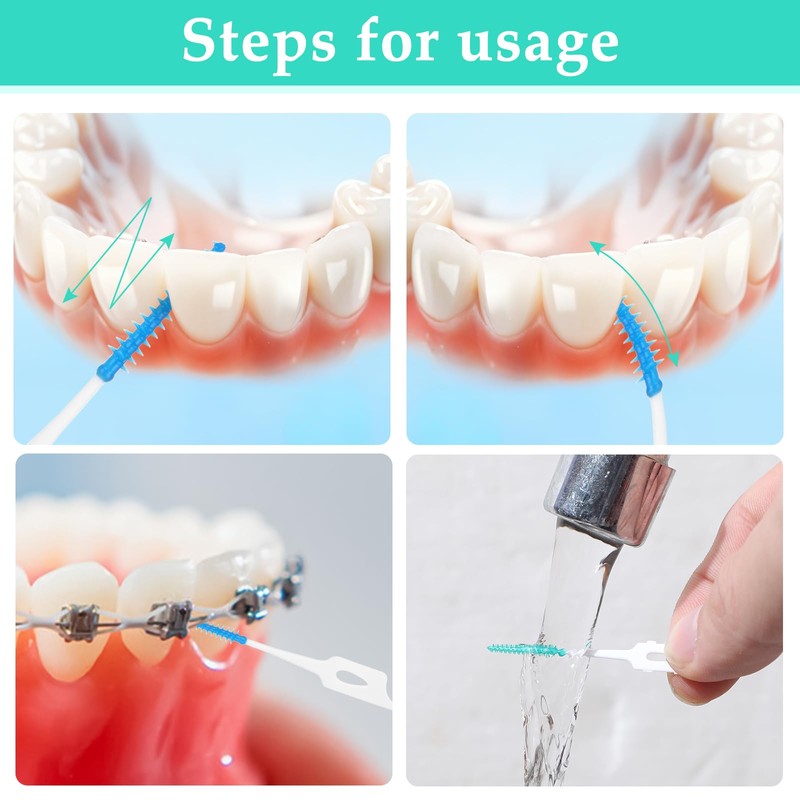 Steps for usage