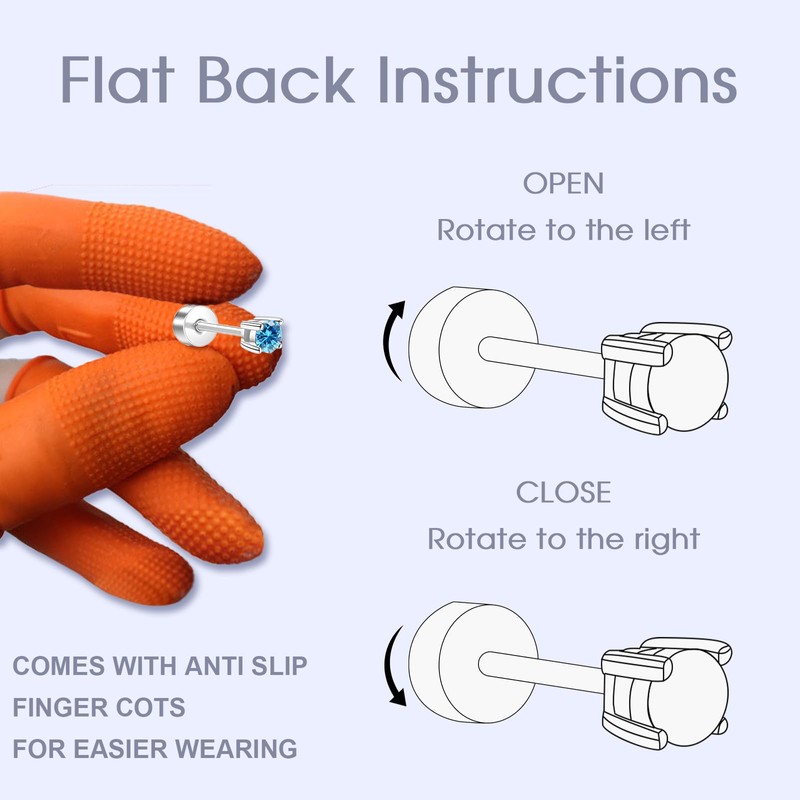 Flat Back Instructions

OPEN
Rotate to the left

CLOSE
Rotate to the right

COMES WITH ANTI SLIP FINGER COTS FOR EASIER WEARING