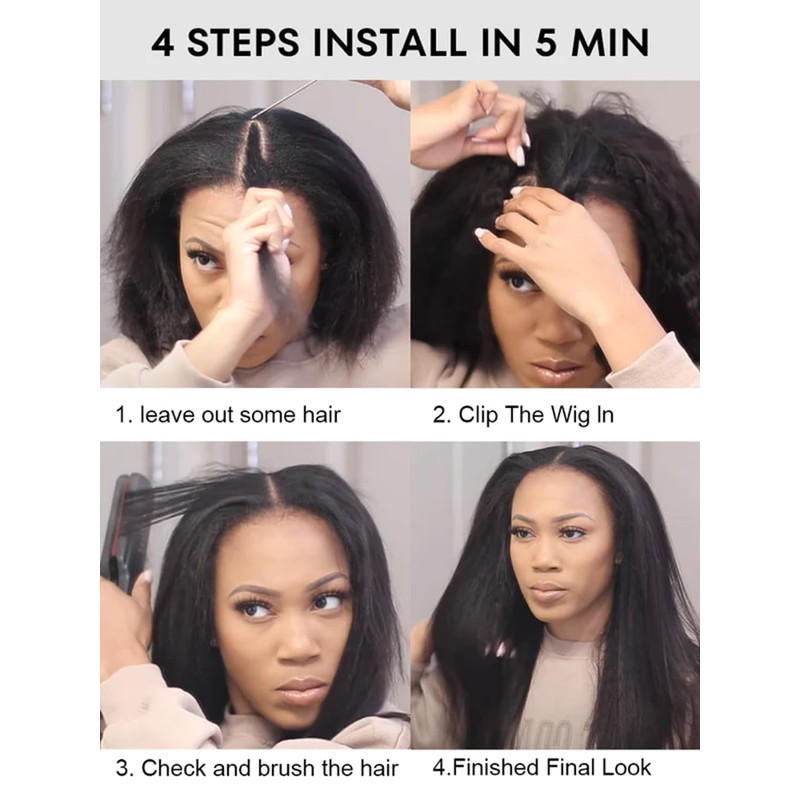 4 STEPS INSTALL IN 5 MIN

1. leave out some hair

2. Clip The Wig In

3. Check and brush the hair

4.Finished Final Look