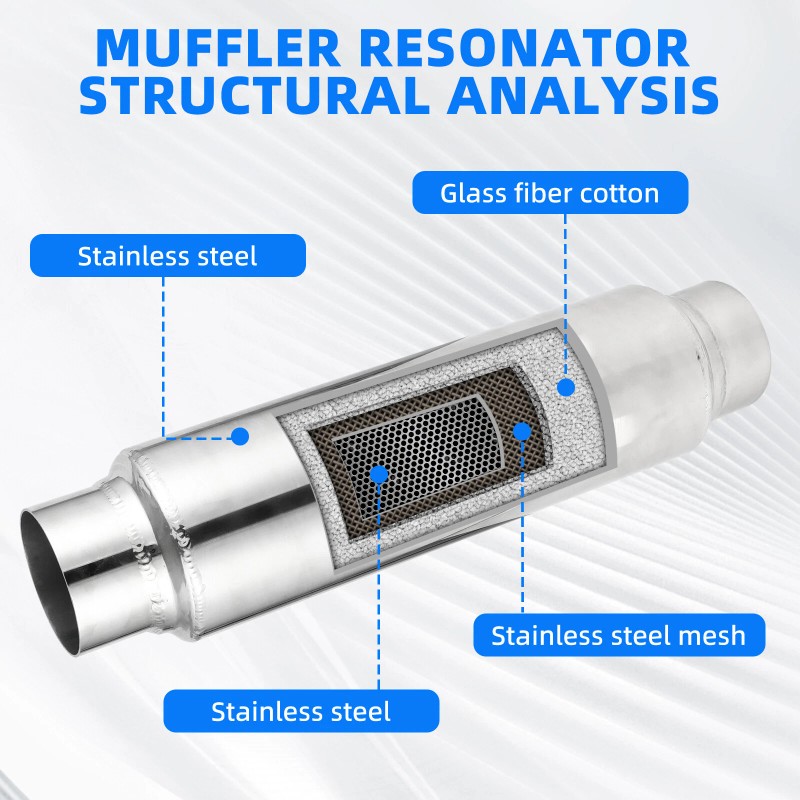 MUFFLER RESONATOR STRUCTURAL ANALYSIS

Glass fiber cotton

Stainless steel

Stainless steel mesh

Stainless steel