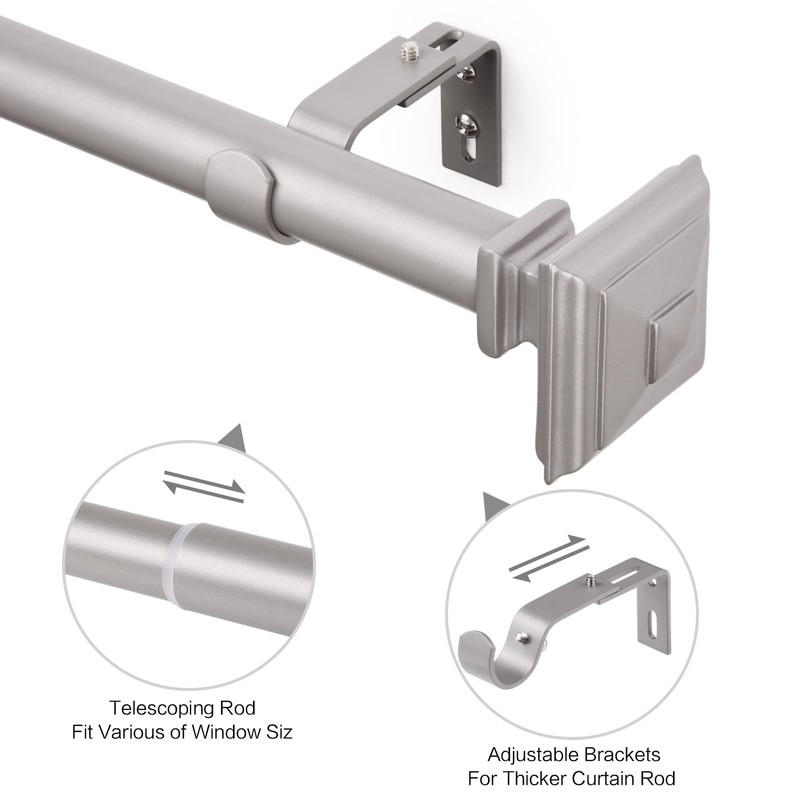 Telescoping Rod
Fit Various of Window Siz

Adjustable Brackets
For Thicker Curtain Rod