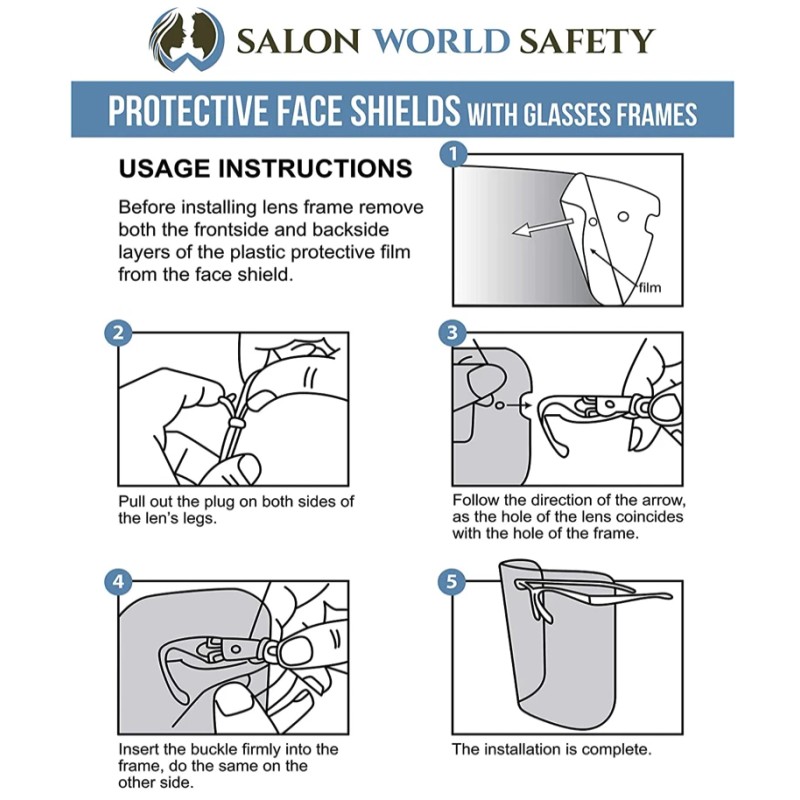 SALON WORLD SAFETY

PROTECTIVE FACE SHIELDS WITH GLASSES FRAMES

USAGE INSTRUCTIONS

Before installing lens frame remove both the frontside and backside layers of the plastic protective film from the face shield.

1

film

2

Pull out the plug on both sides of the len's legs.

3

Follow the direction of the arrow, as the hole of the lens coincides with the hole of the frame.

4

Insert the buckle firmly into the frame, do the same on the other side.

5

The installation is complete.