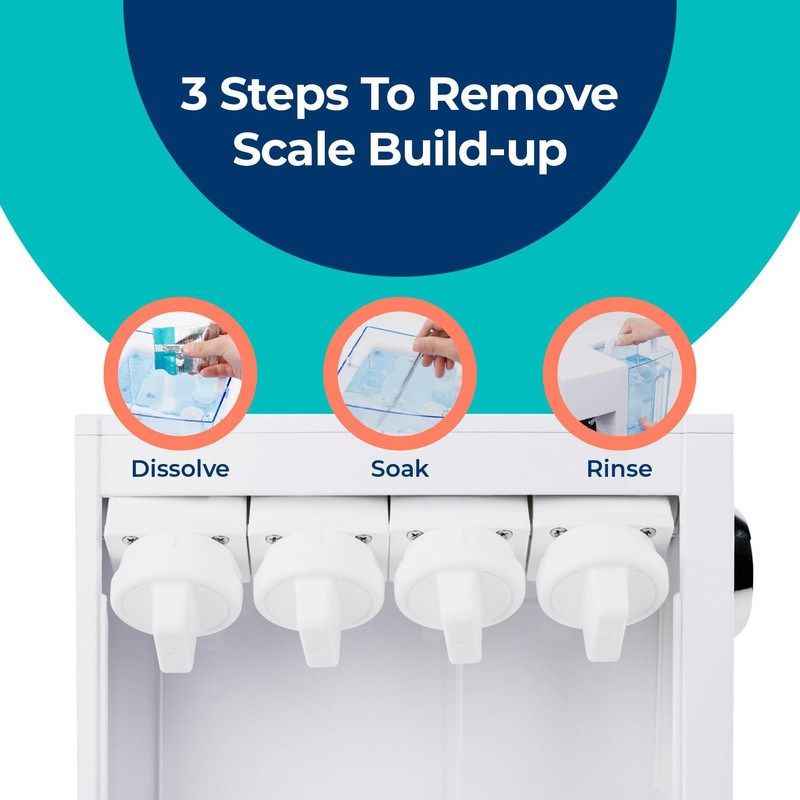 3 Steps To Remove Scale Build-up

Dissolve

Soak

Rinse