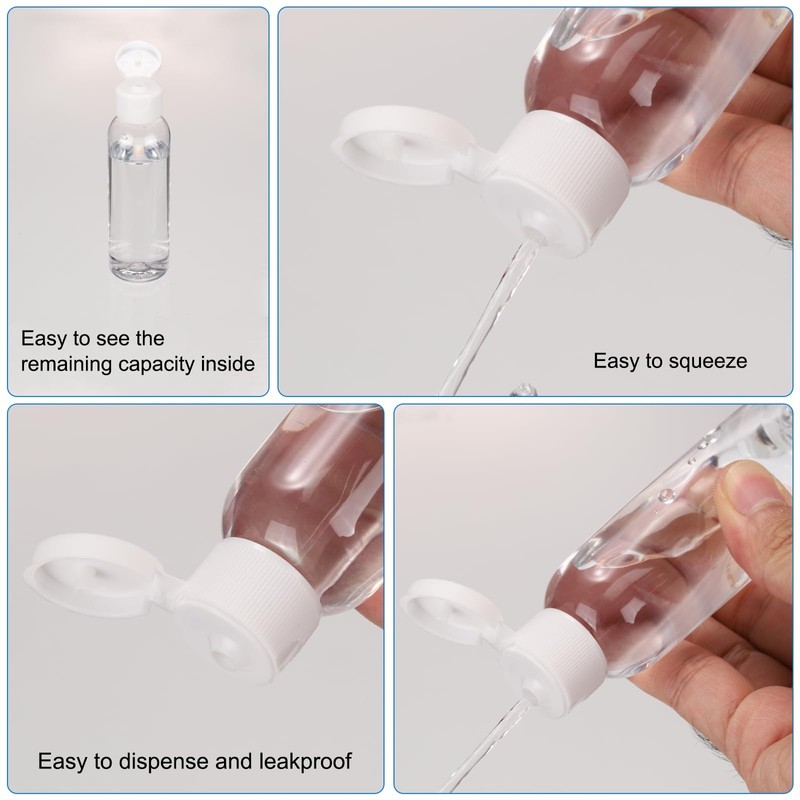 Easy to see the remaining capacity inside

Easy to squeeze

Easy to dispense and leakproof