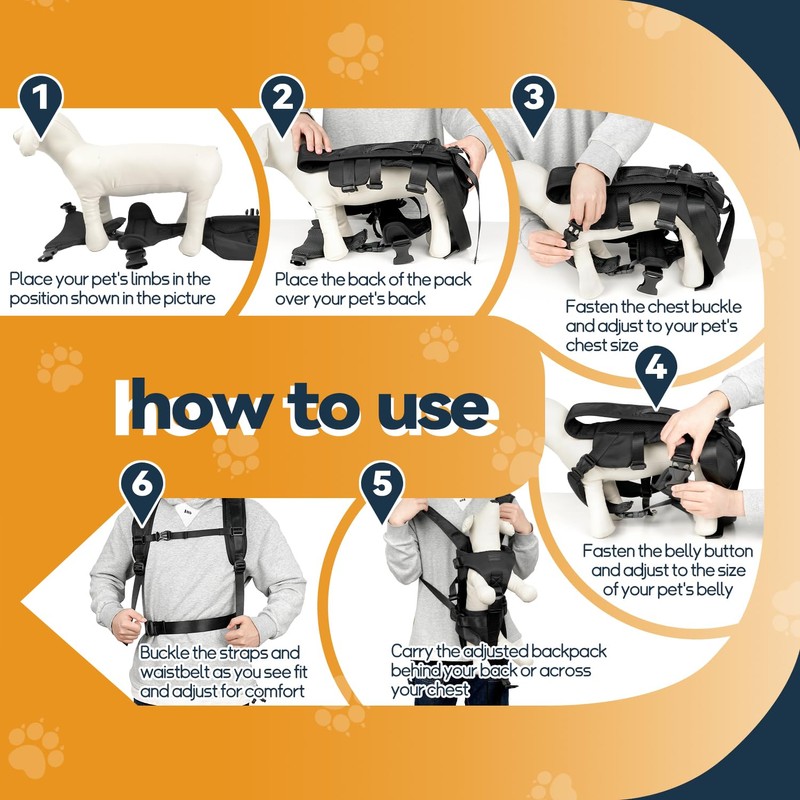 1

Place your pet's limbs in the position shown in the picture

2

Place the back of the pack over your pet's back

3

Fasten the chest buckle and adjust to your pet's chest size

how to use

4

Fasten the belly button and adjust to the size of your pet's belly

5

Carry the adjusted backpack behind your back or across your chest

6

Buckle the straps and waistbelt as you see fit and adjust for comfort