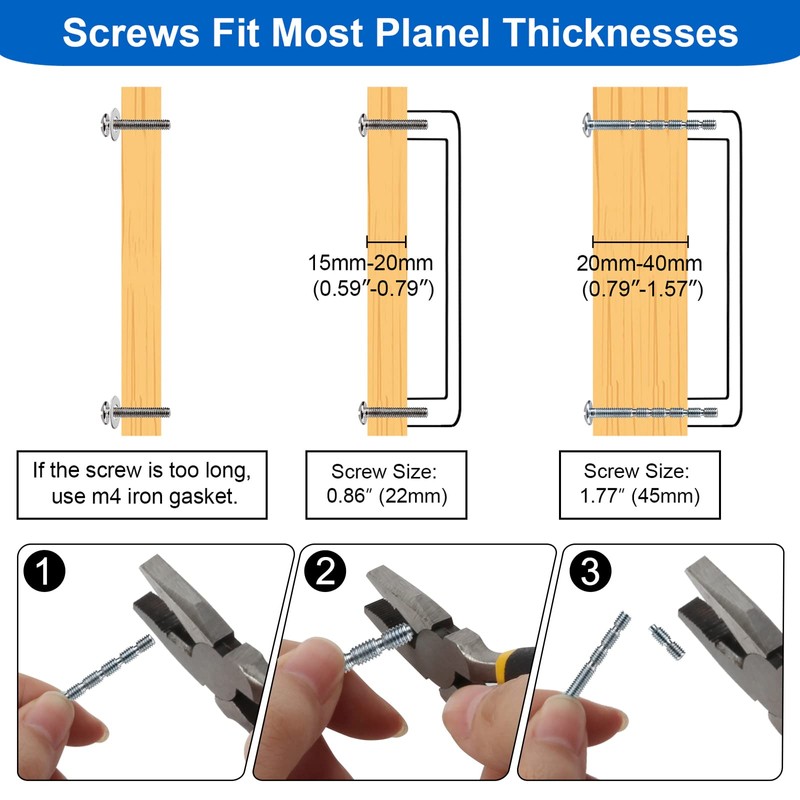 Screws Fit Most Planel Thicknesses

15mm-20mm
(0.59″-0.79″)

20mm-40mm
(0.79″-1.57″)

If the screw is too long, use m4 iron gasket.

Screw Size:
0.86″ (22mm)

Screw Size:
1.77″ (45mm)

1

2

3