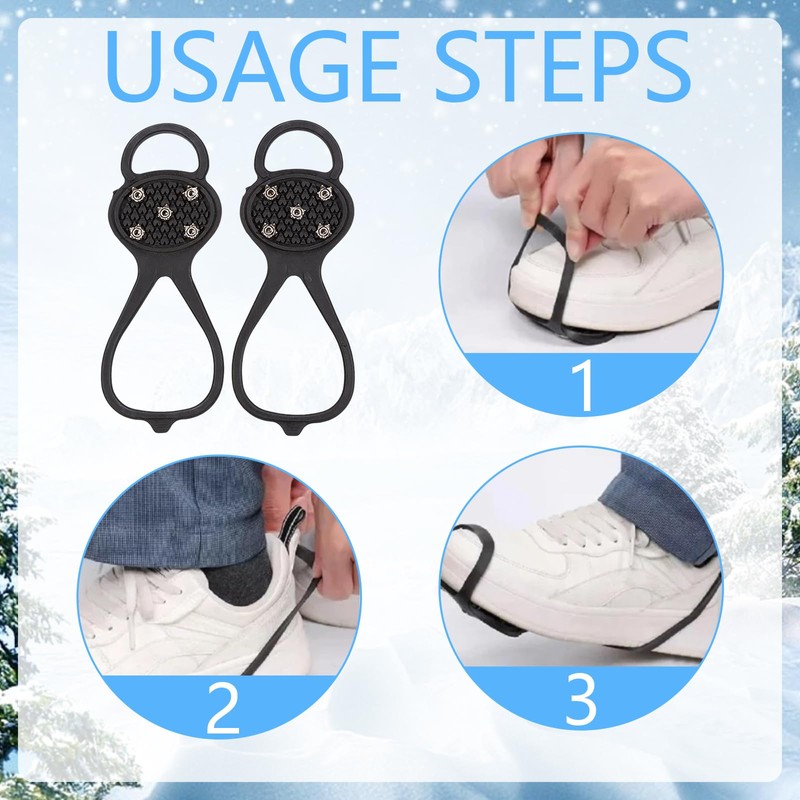 USAGE STEPS

1

2

3