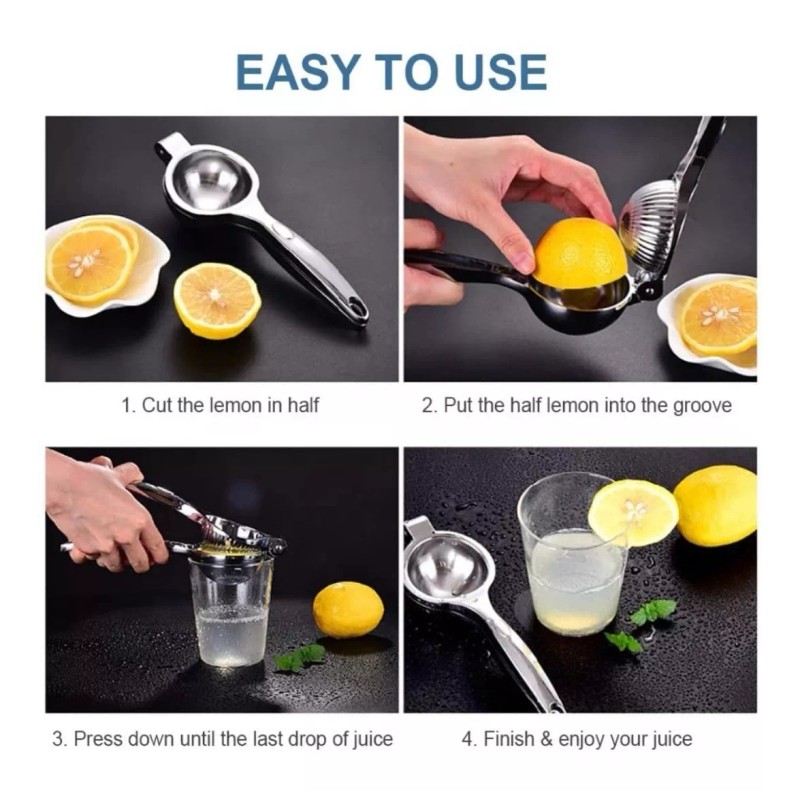 EASY TO USE

1. Cut the lemon in half

2. Put the half lemon into the groove

3. Press down until the last drop of juice

4. Finish & enjoy your juice