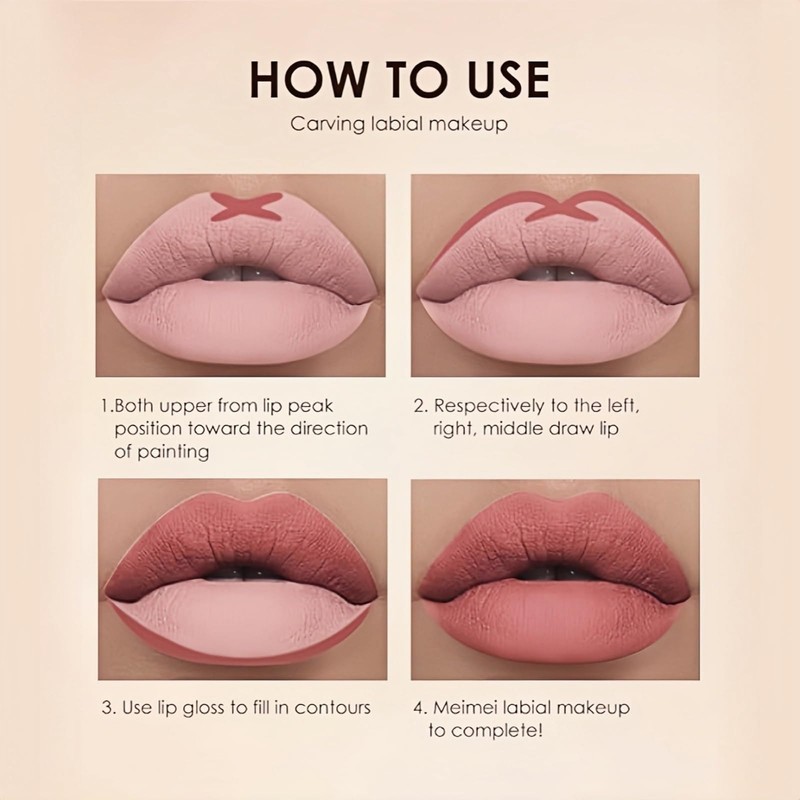 HOW TO USE

Carving labial makeup

1.Both upper from lip peak position toward the direction of painting

2. Respectively to the left, right, middle draw lip

3. Use lip gloss to fill in contours

4. Meimei labial makeup to complete!