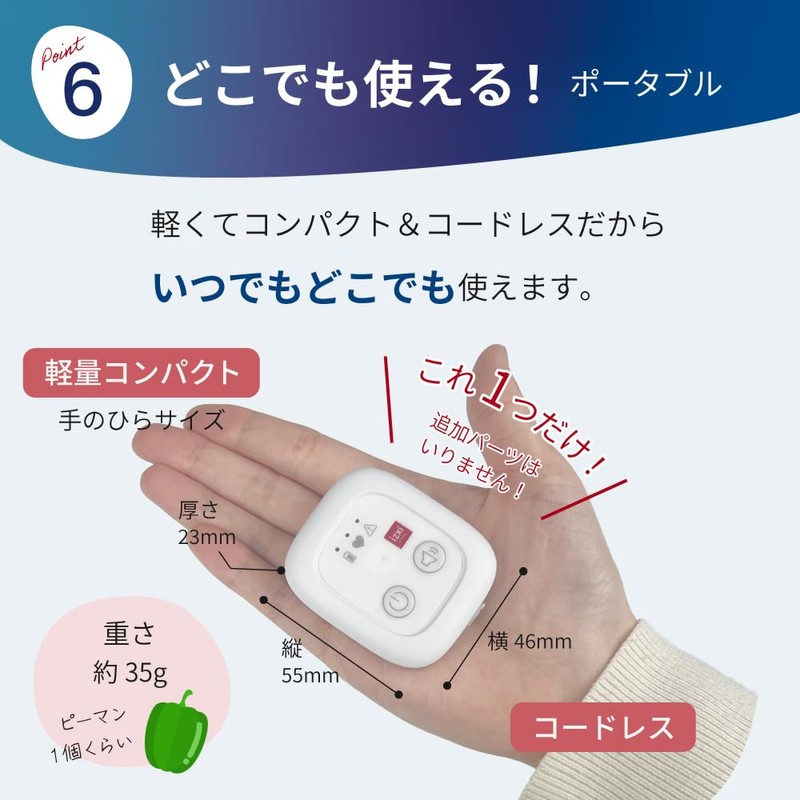 Point 6 どこでも使える! ポータブル

軽くてコンパクト&コードレスだから
いつでもどこでも使えます。

軽量コンパクト
手のひらサイズ

これ1つだけ!
追加パーツはいりません!

厚さ 23mm

縦 55mm

横 46mm

重さ 約 35g
ピーマン 1個くらい

コードレス