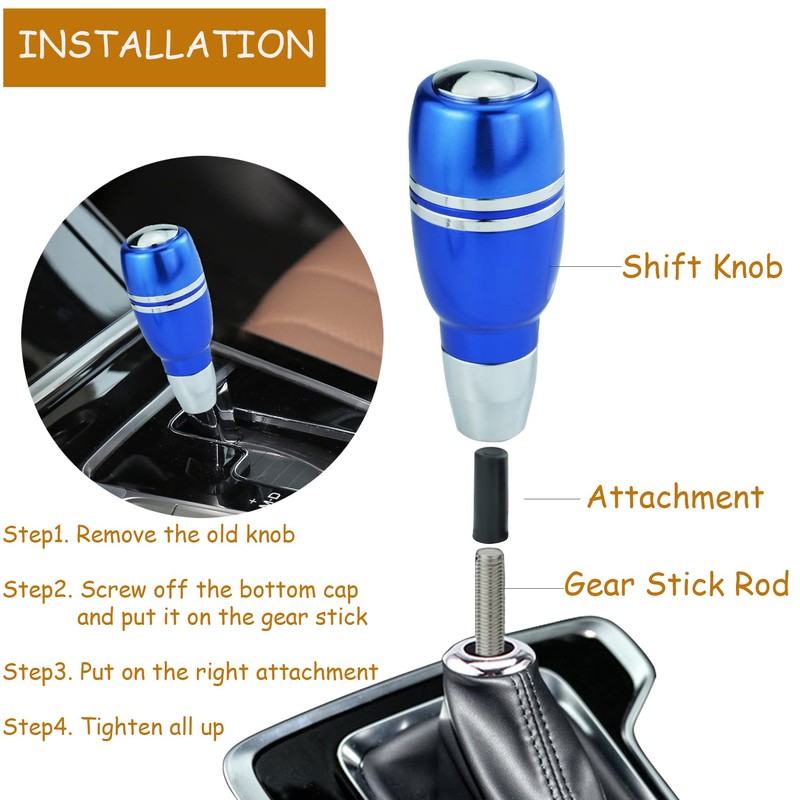 INSTALLATION

Shift Knob

Attachment

Gear Stick Rod

Step1. Remove the old knob

Step2. Screw off the bottom cap and put it on the gear stick

Step3. Put on the right attachment

Step4. Tighten all up